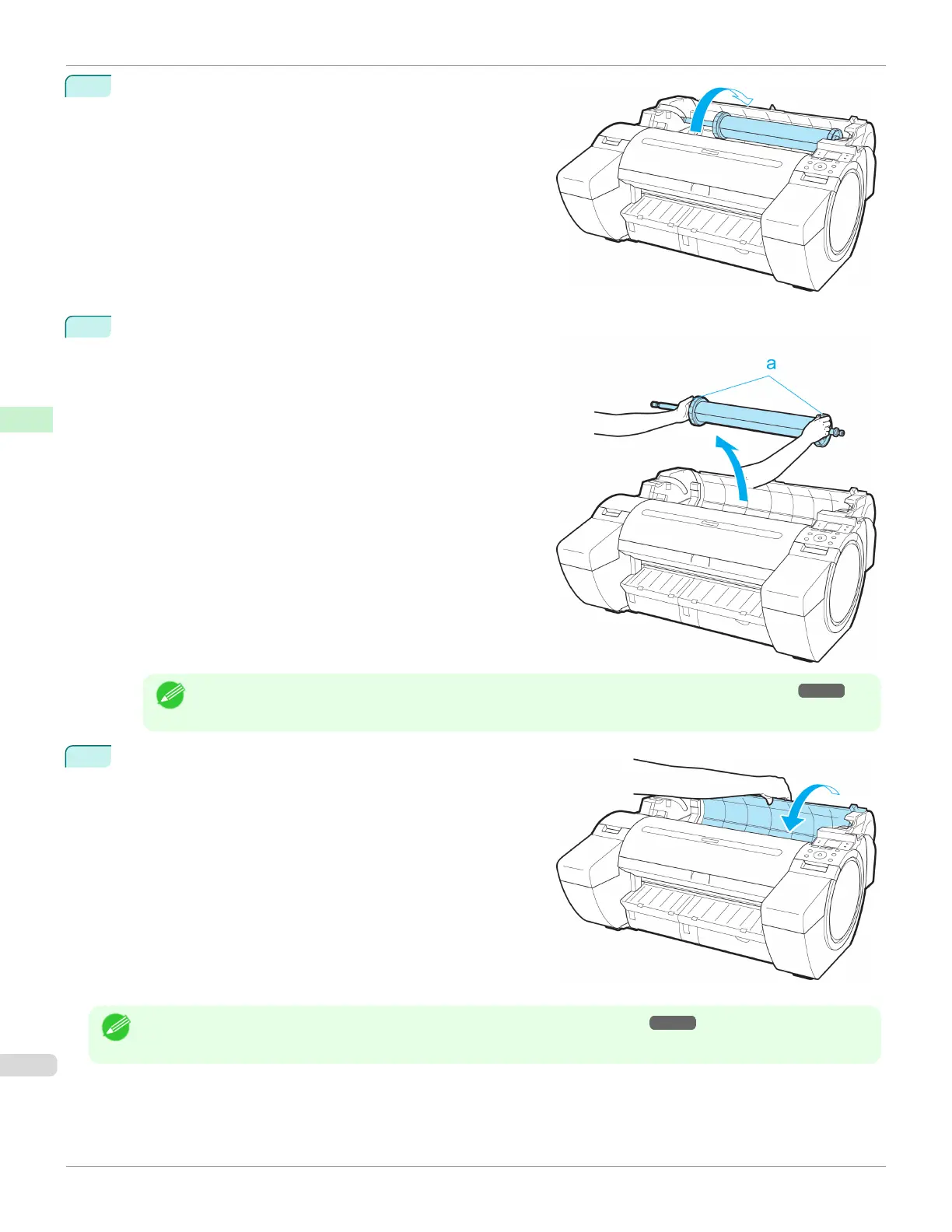 a