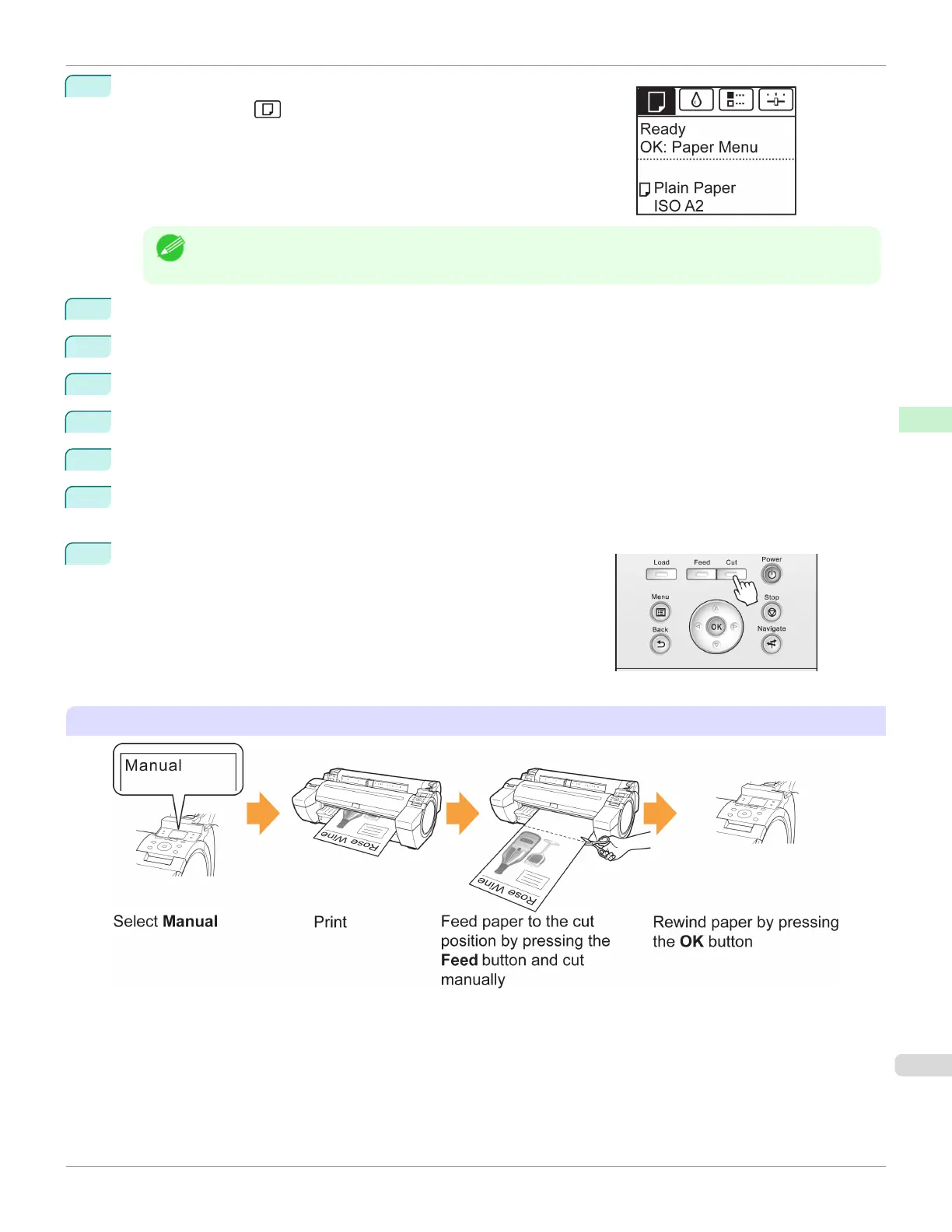 Ready
OK: Paper Menu

Plain Paper
ISO A2

Load Feed Cut Power
Menu Stop
Back OK Navigate

Manual

Rose Wine

Rose Wine

Select **Manual**

Print

Feed paper to the cut position by pressing the **Feed** button and cut manually

Rewind paper by pressing the **OK** button