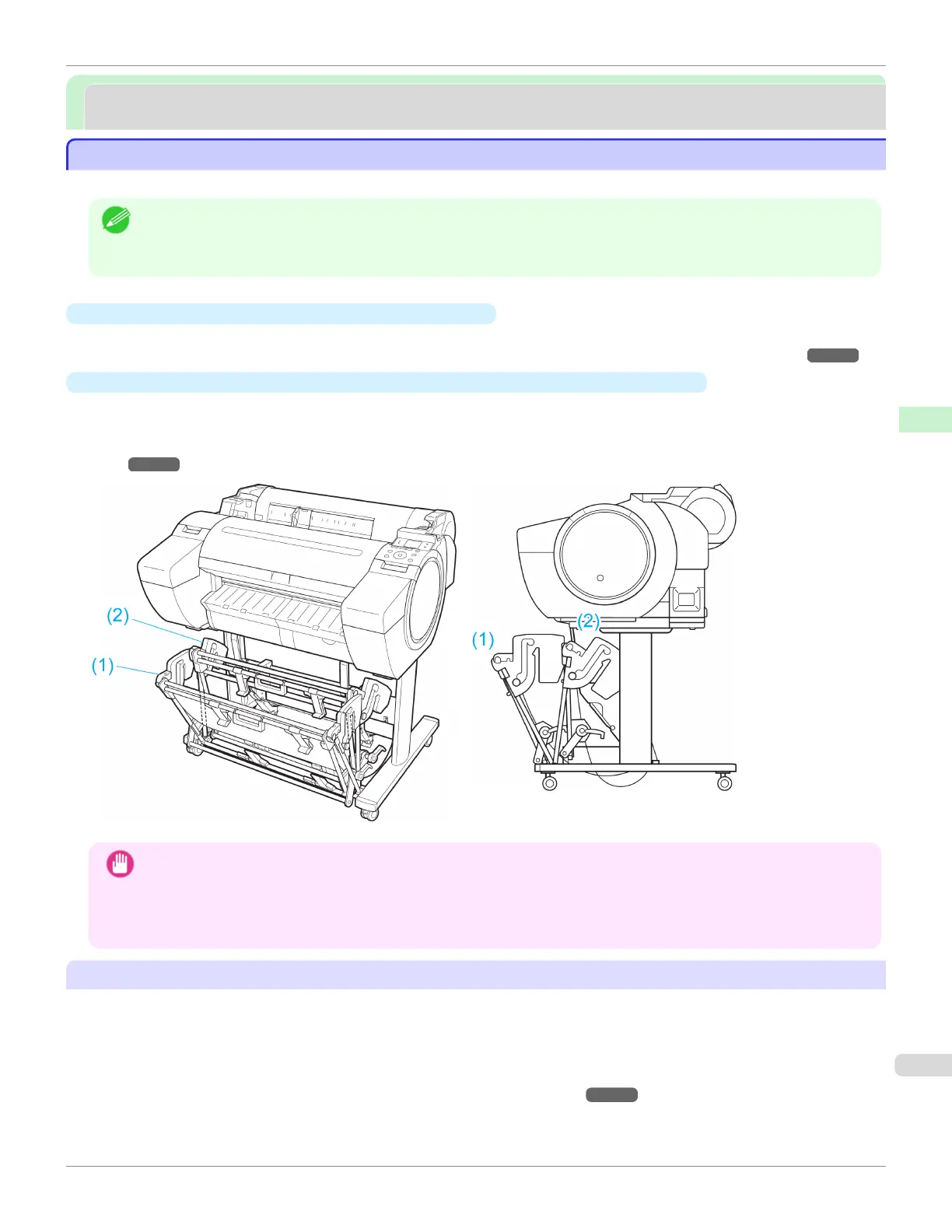 (2)

(1)

(1)

(2)