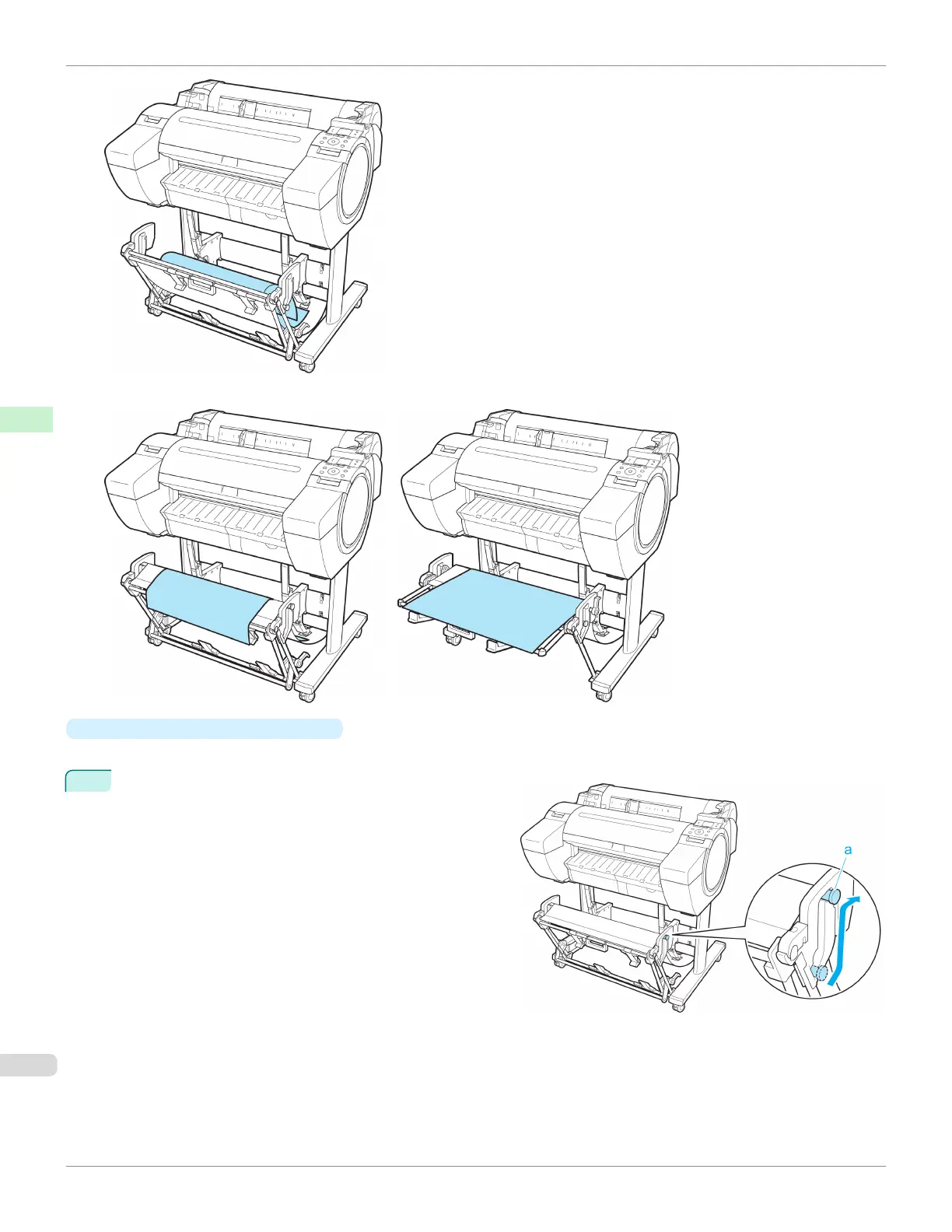 a