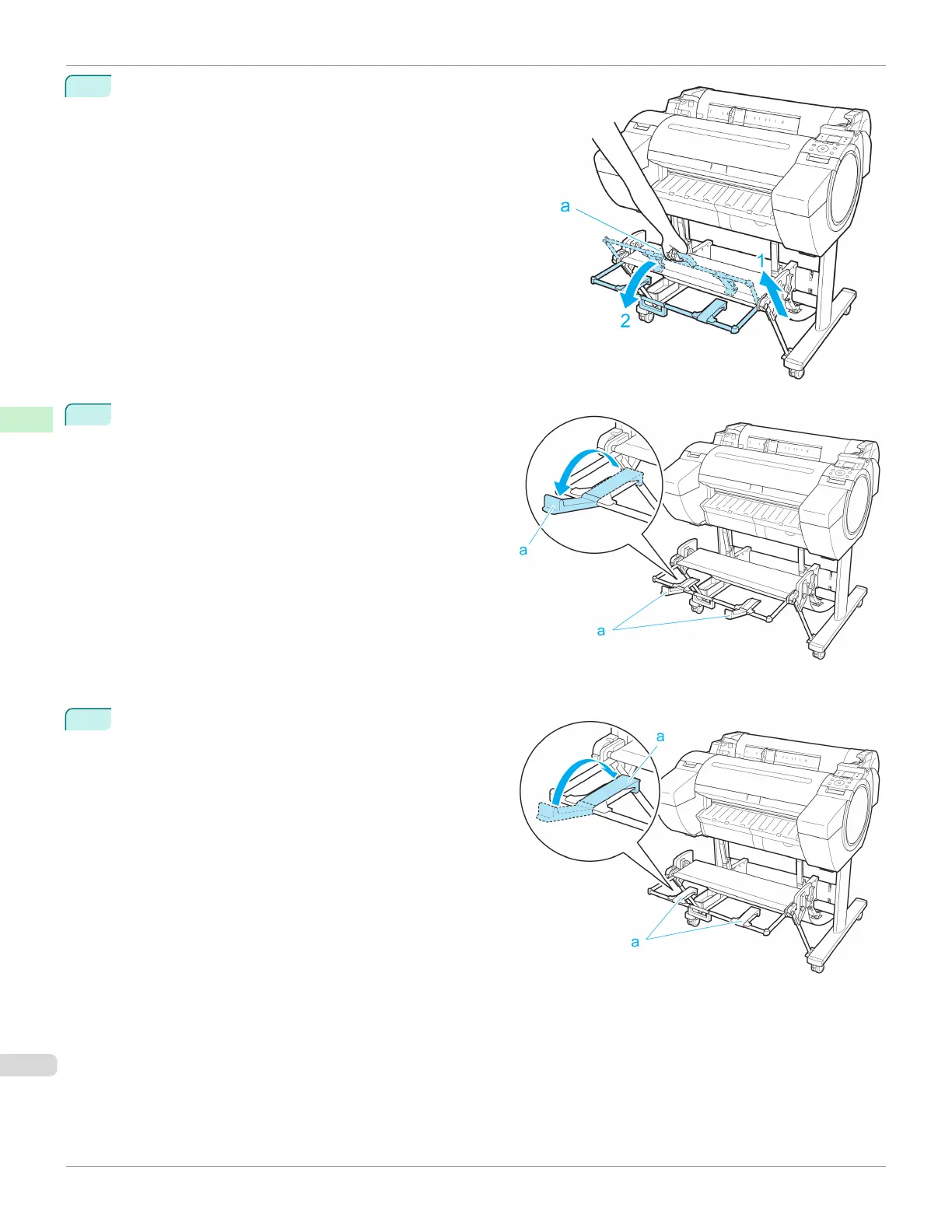 a

1

2

a

a

a

a