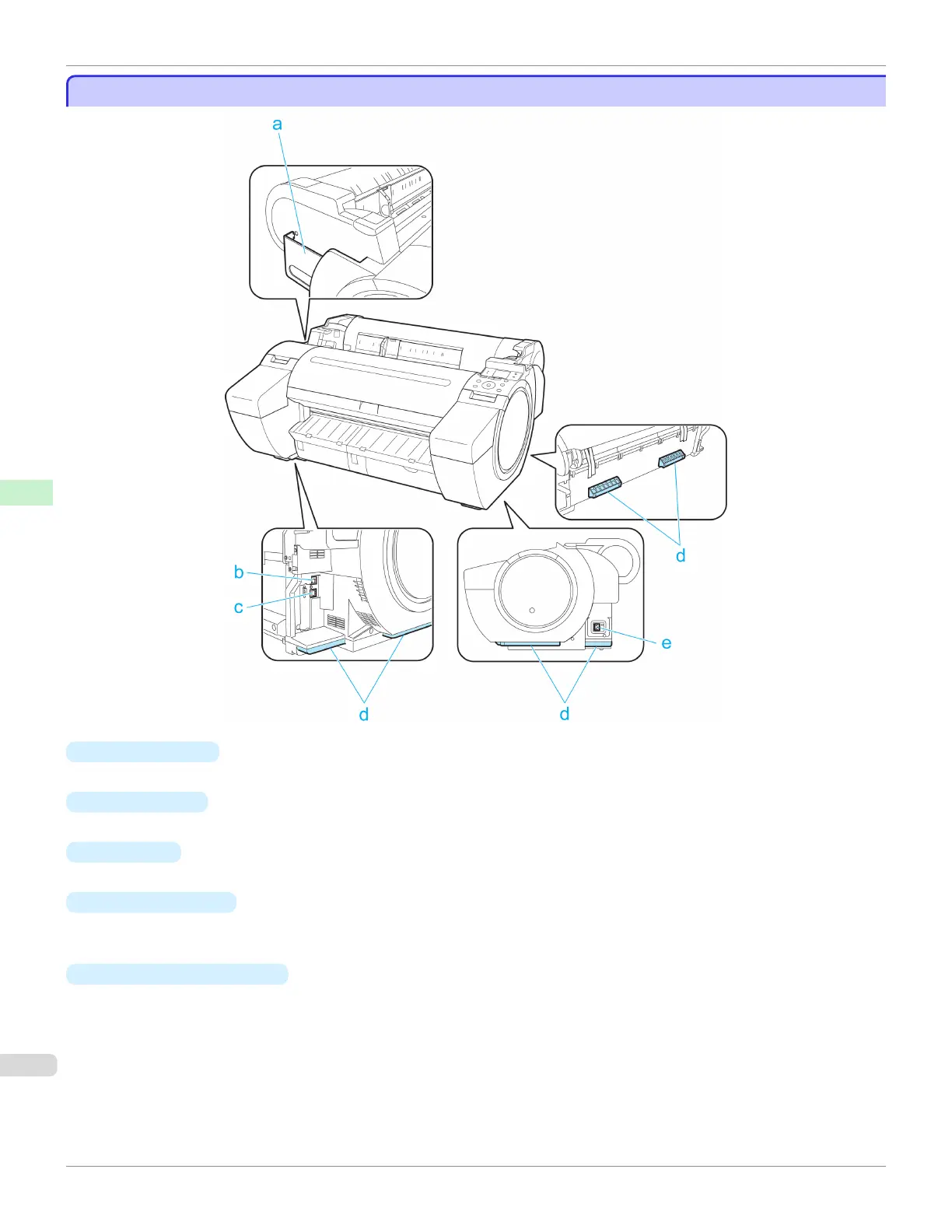 a

b

c

d

d

d

e