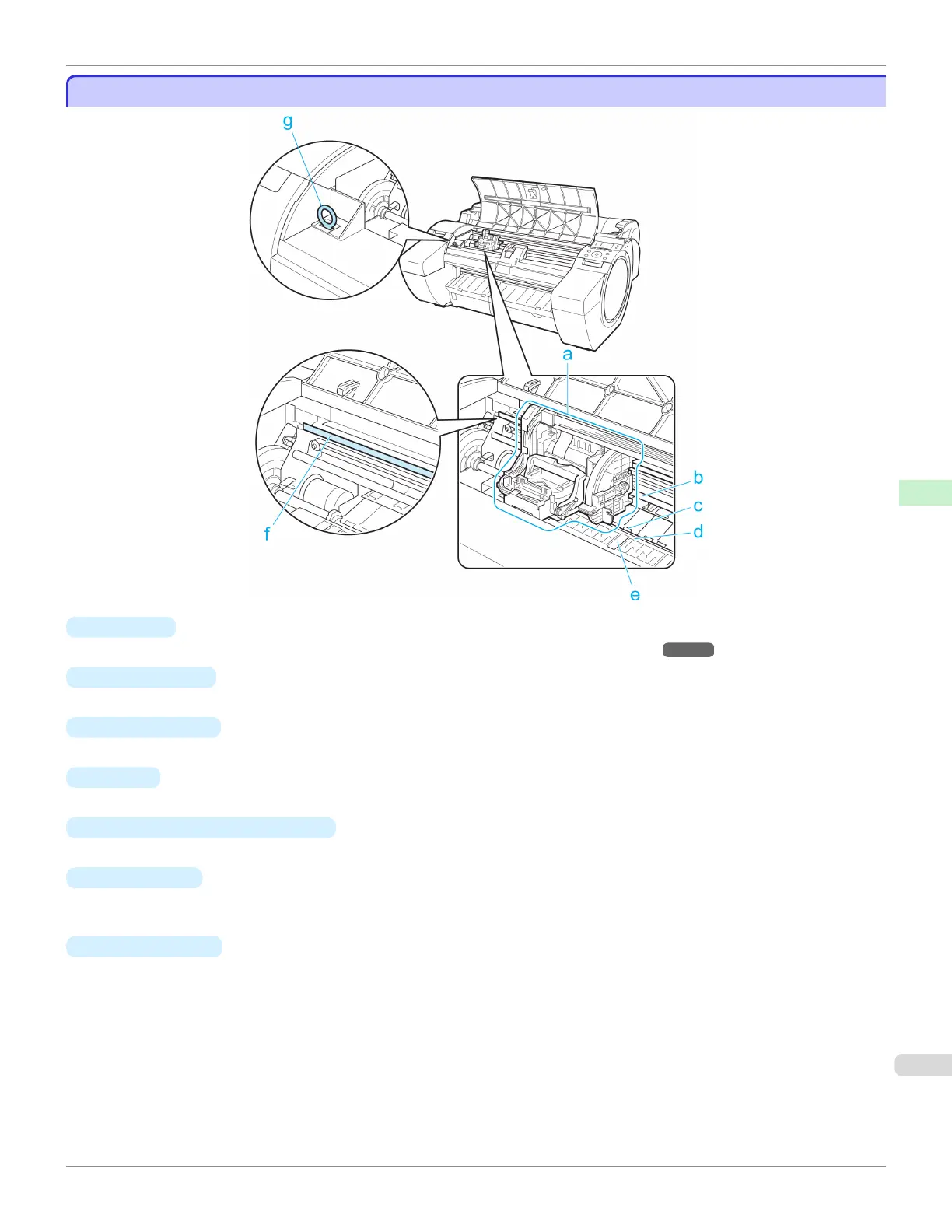 g

a

b

c

d

e

f