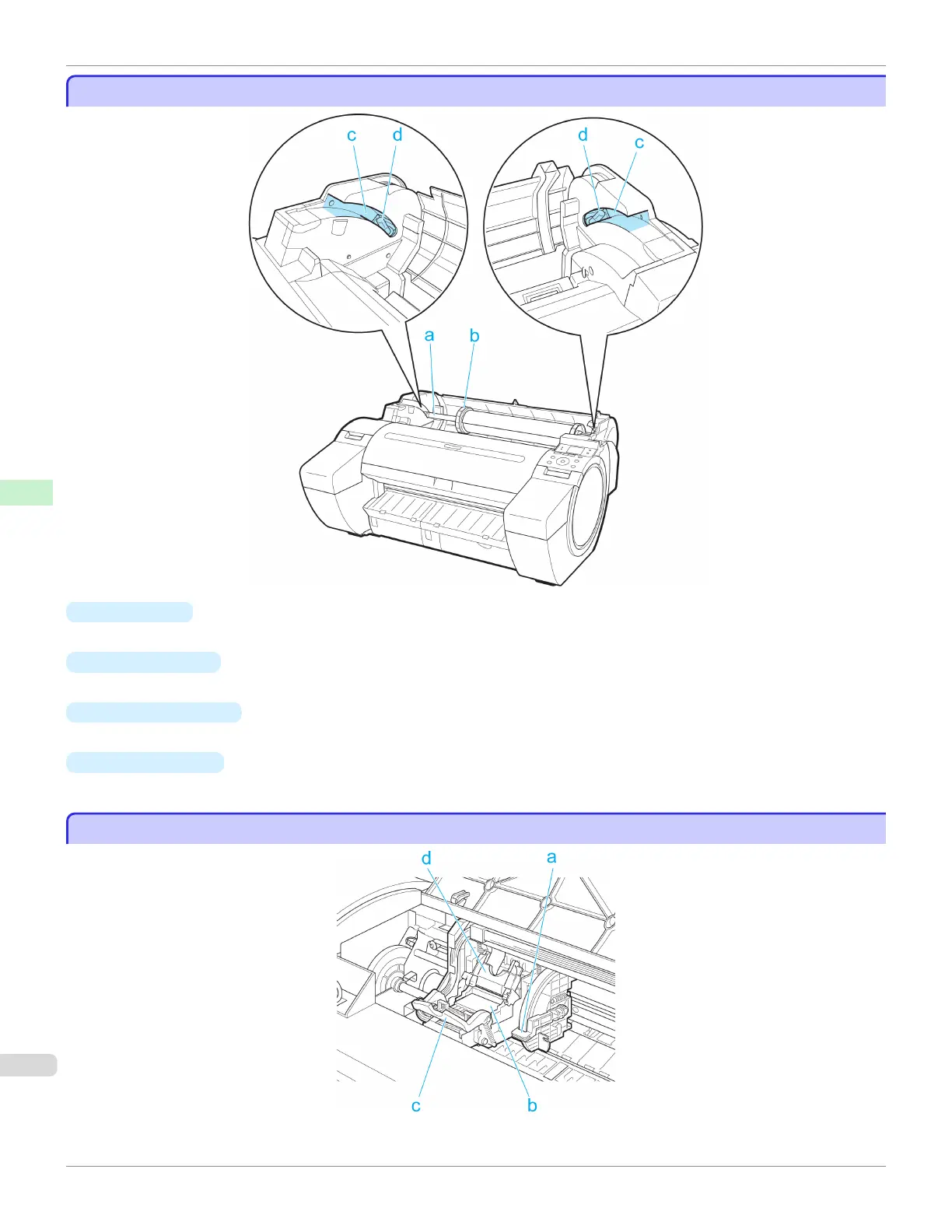 c d d c

a b

d a

c b