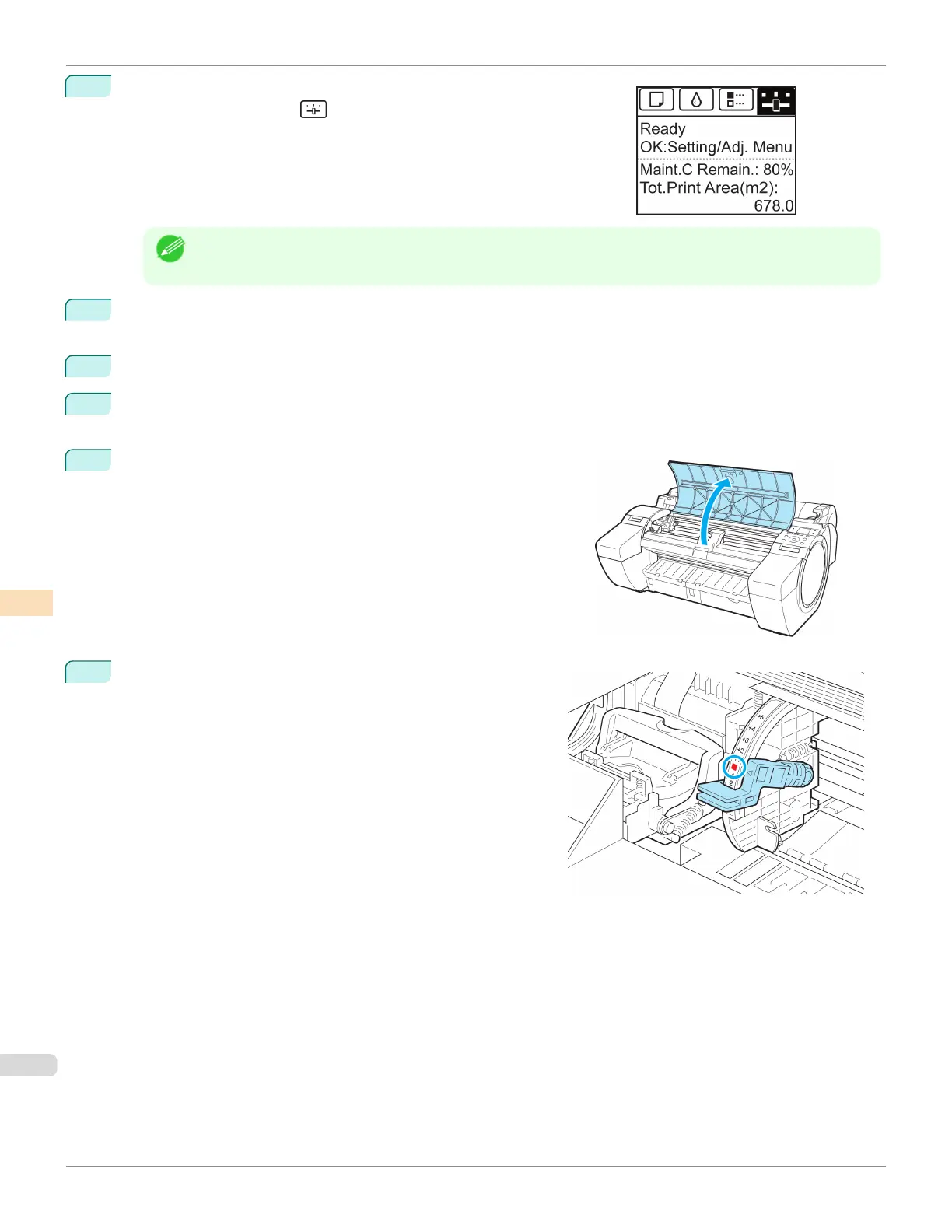 Ready
OK:Setting/Adj. Menu
Maint.C Remain.: 80%
Tot.Print Area(m2):
678.0