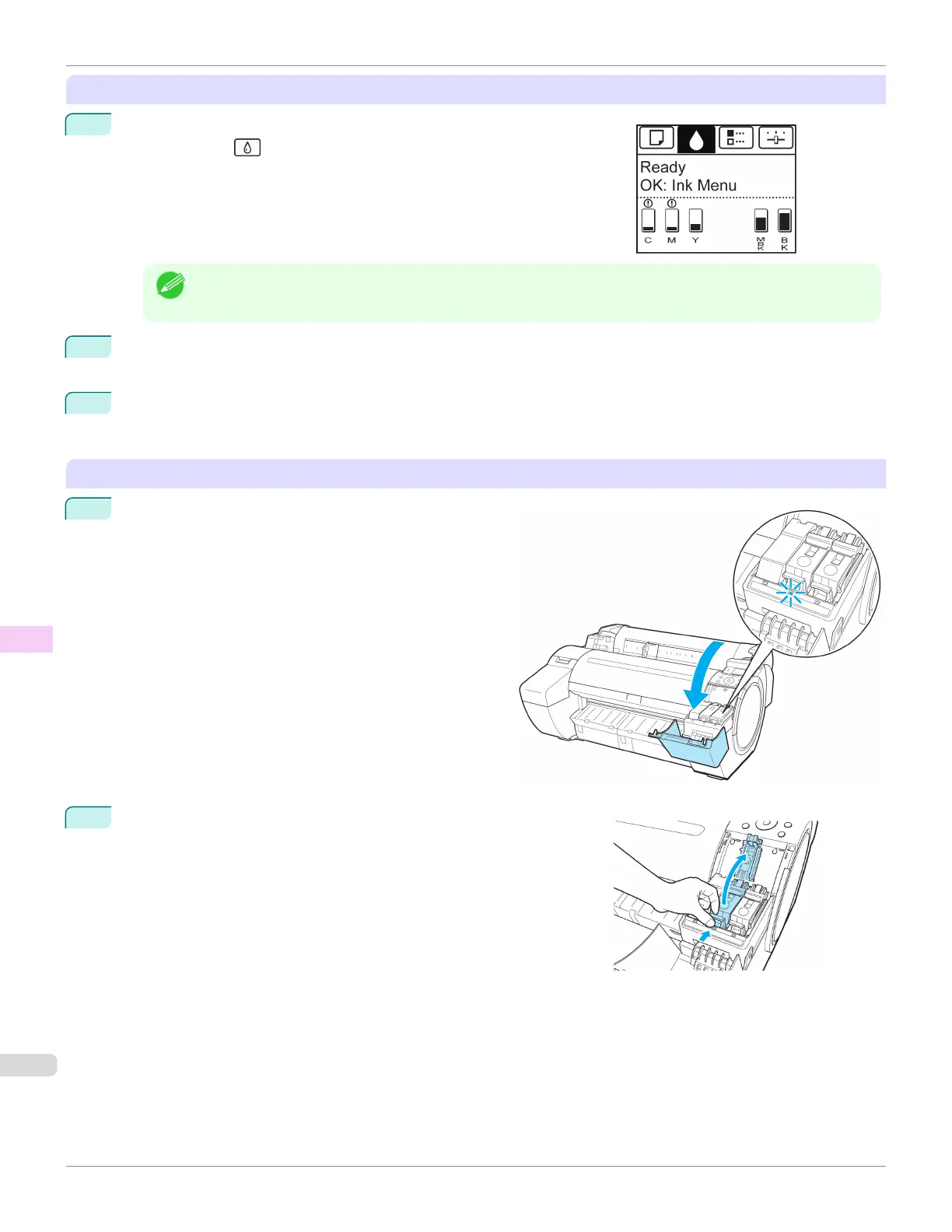 Ready
OK: Ink Menu

C M Y MBK BK