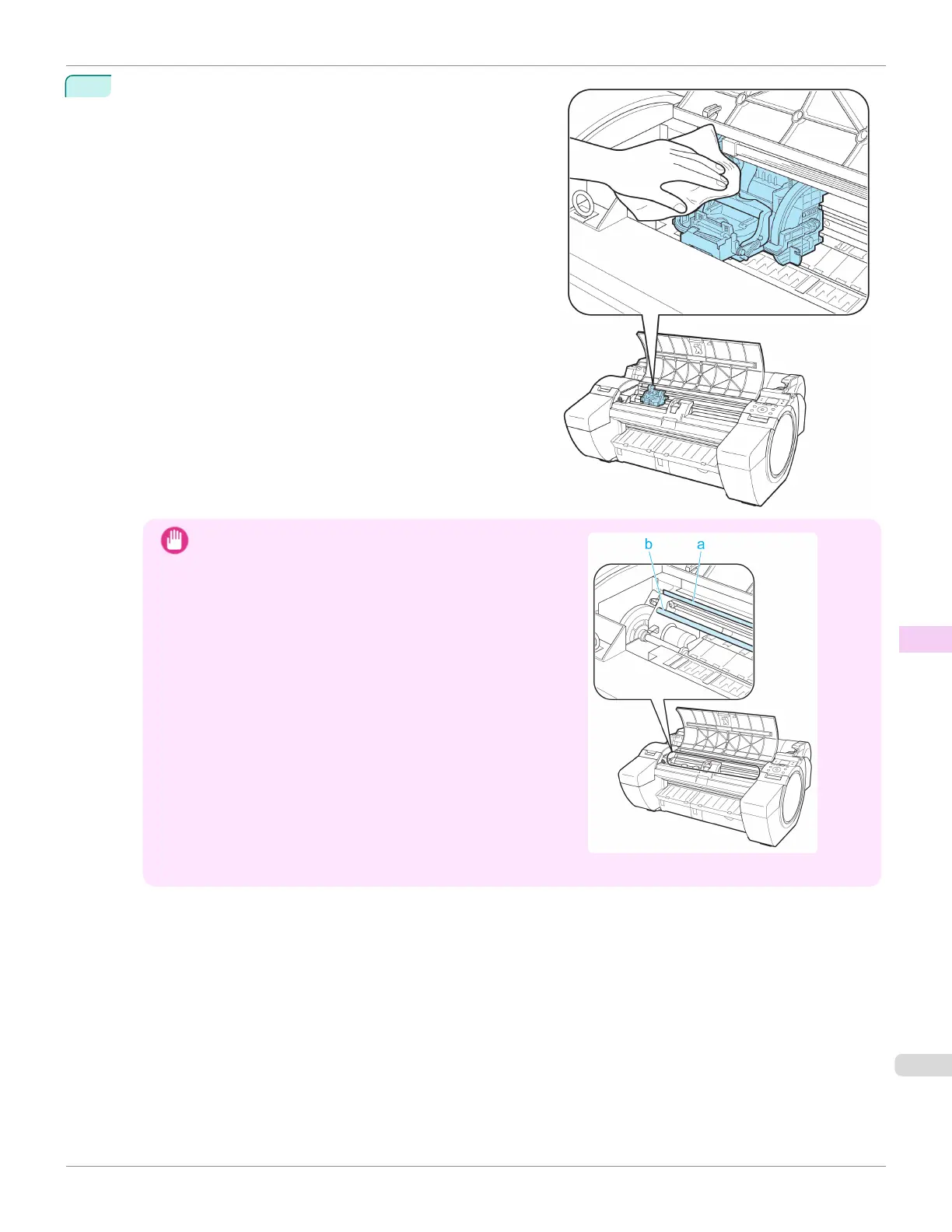 b a