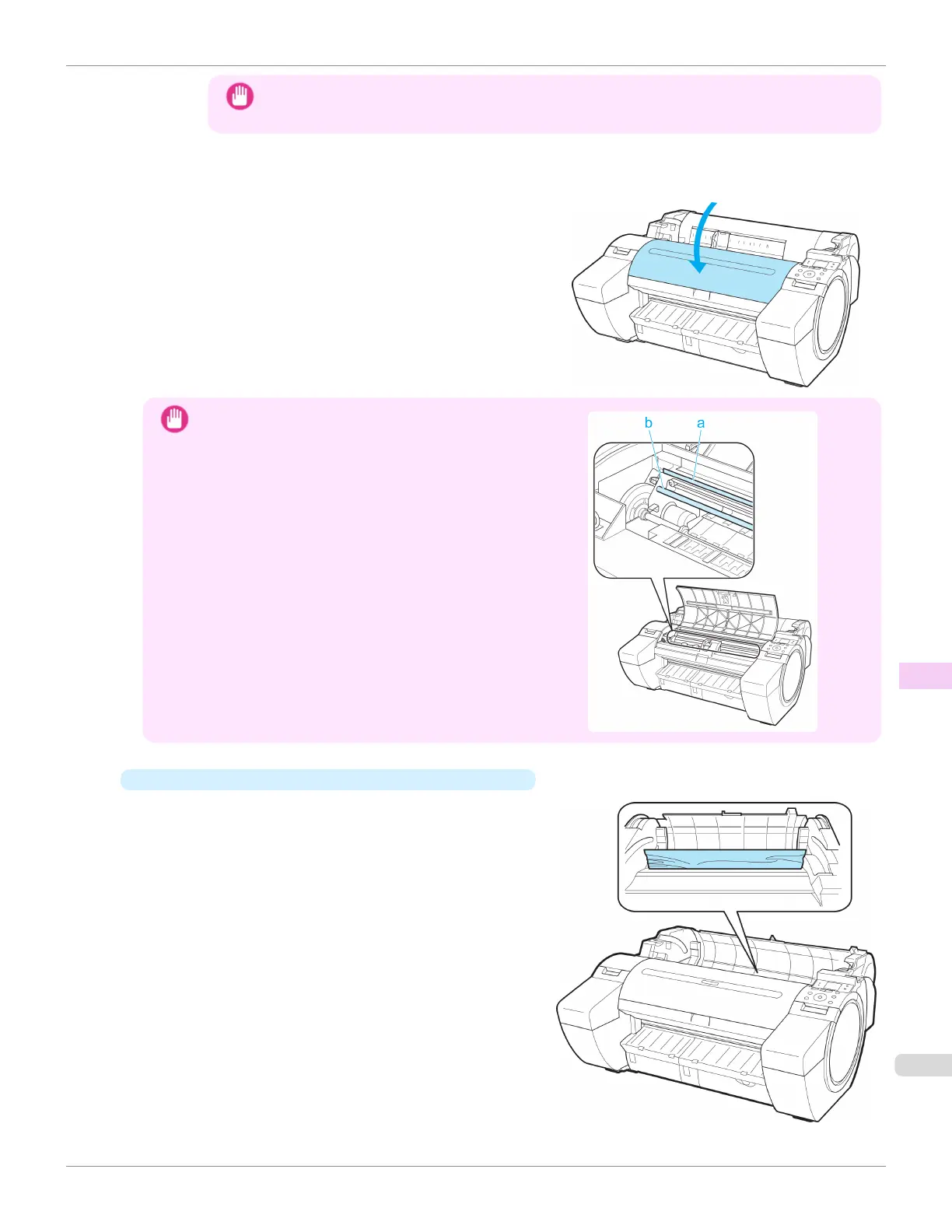 b

a