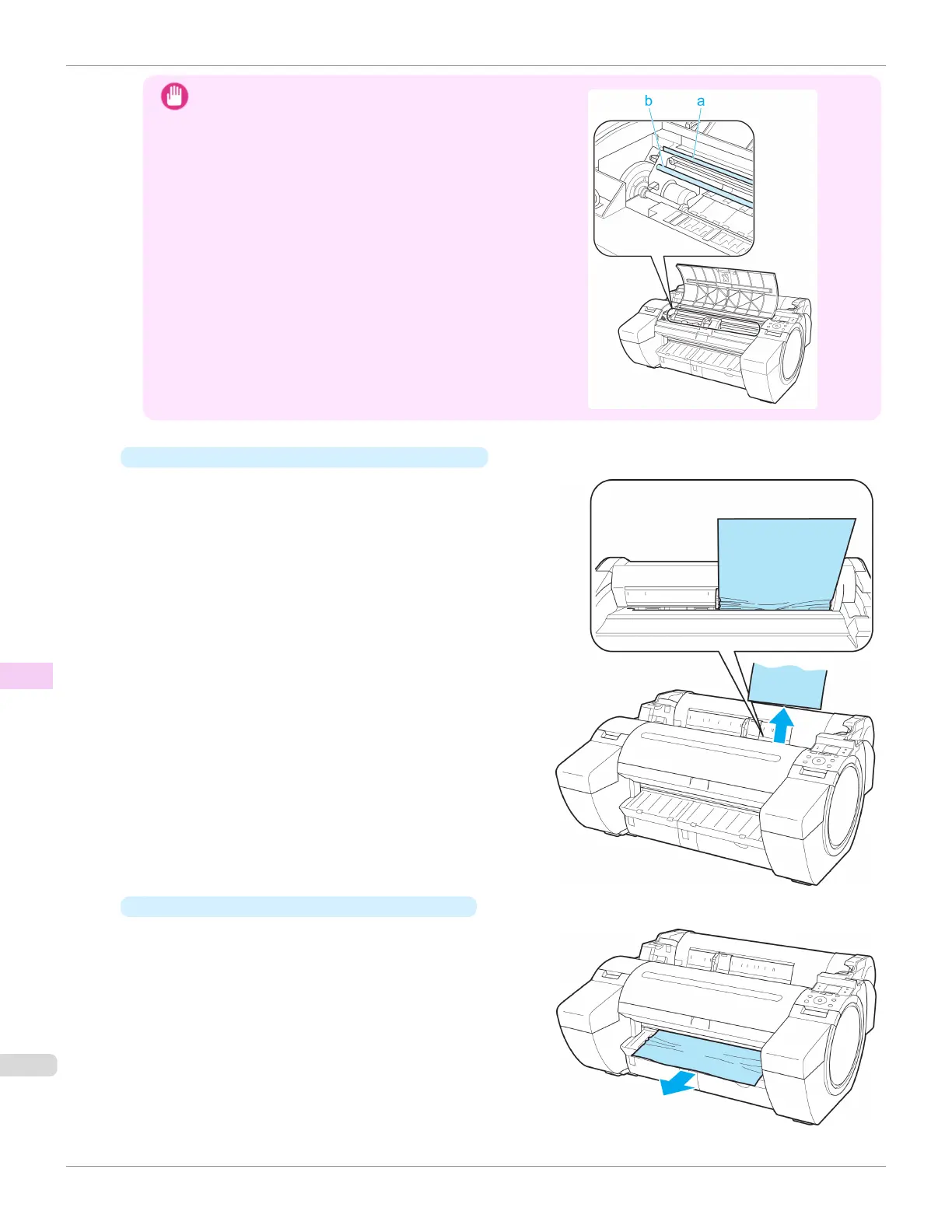 b a