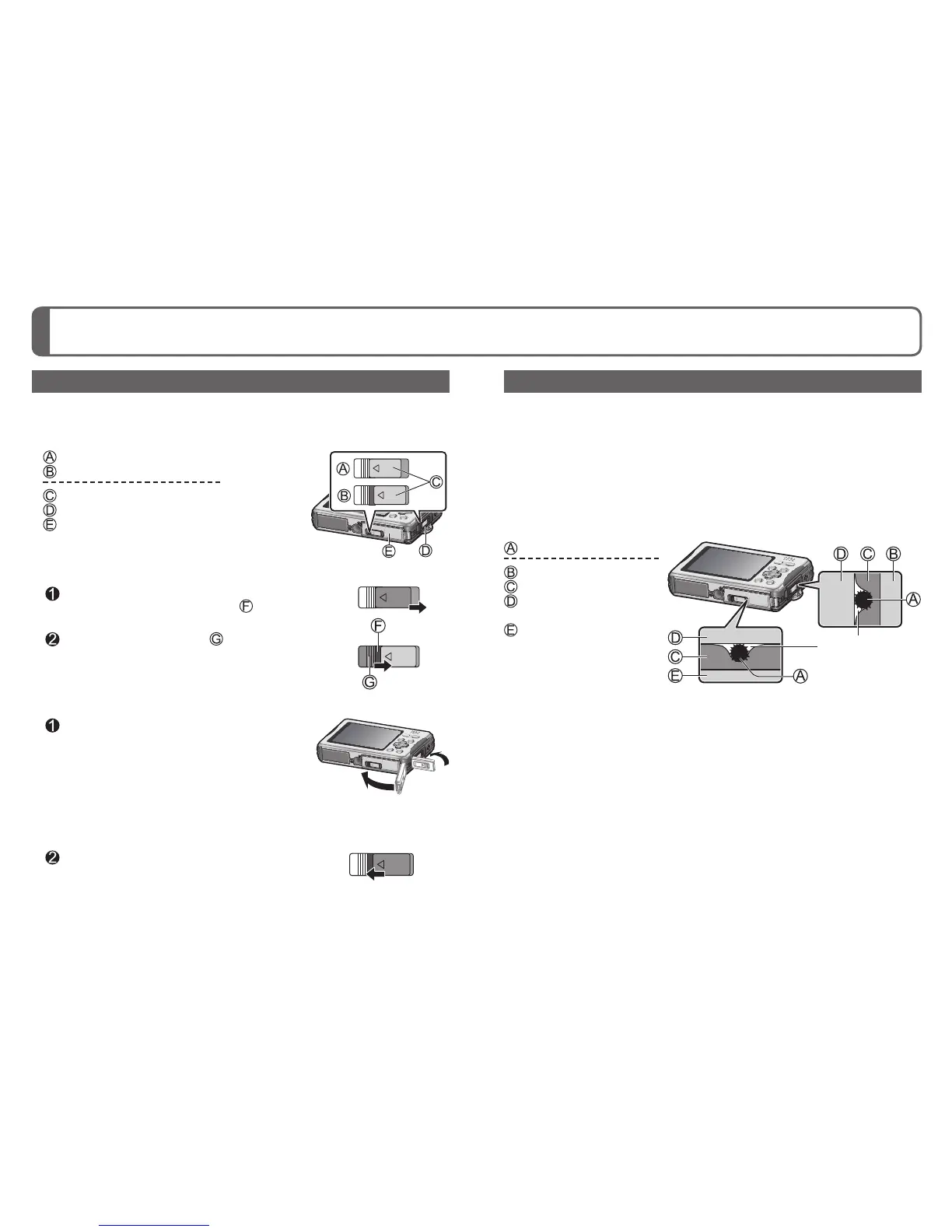 Ⓐ
Ⓑ
Ⓒ
Ⓓ
Ⓔ

Ⓐ
Ⓑ
Ⓒ
Ⓔ
Ⓓ

❶
Ⓕ

❷
Ⓖ

Ⓕ
Ⓖ

❶

❷

Ⓐ
Ⓑ
Ⓒ
Ⓓ
Ⓔ

Ⓓ
Ⓒ
Ⓑ
Ⓐ
Ⓓ
Ⓒ
Ⓔ
Ⓐ