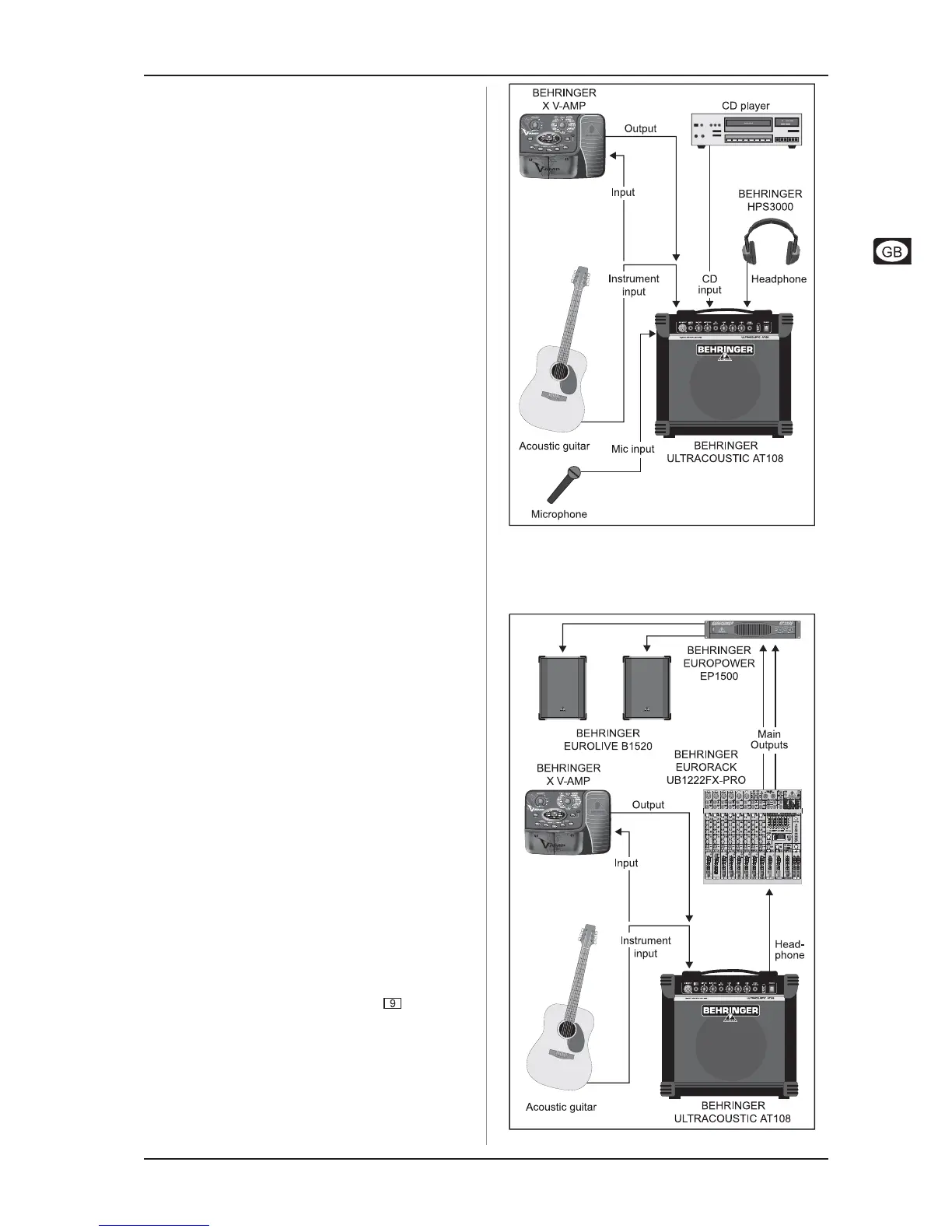 BEHRINGER
X V-AMP

CD player

Output

Input

BEHRINGER
HPS3000

GB

Instrument input

CD input

Headphone

BEHRINGER

Acoustic guitar

Mic input

BEHRINGER
ULTRACOUSTIC AT108

Microphone

BEHRINGER
EUROPOWER
EP1500

BEHRINGER
EUROLIVE B1520

Main Outputs

BEHRINGER
EURORACK
UB1222FX-PRO

BEHRINGER
X V-AMP

Output

Input

Instrument input

Head-phone

9

BEHRINGER

Acoustic guitar

BEHRINGER
ULTRACOUSTIC AT108