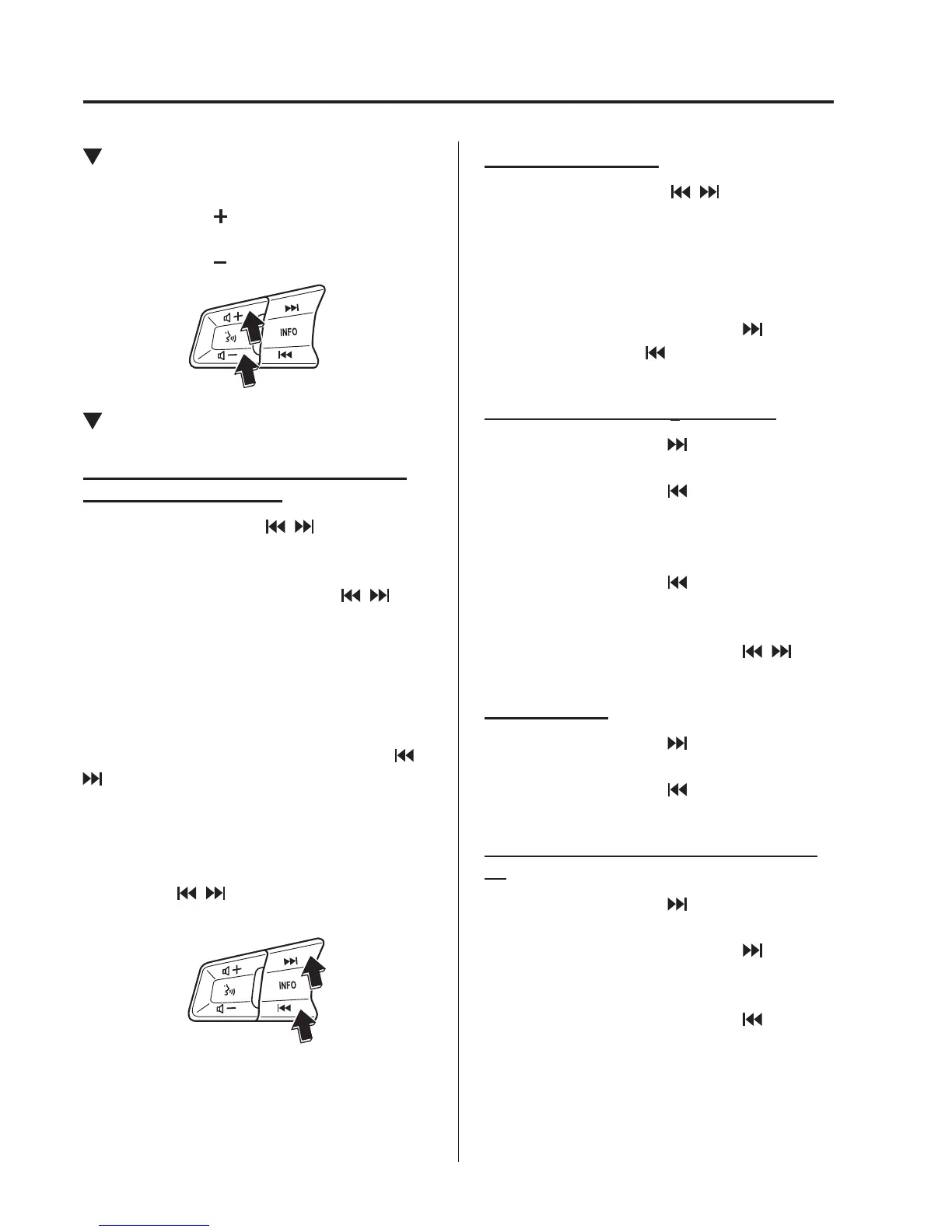 INFO

INFO