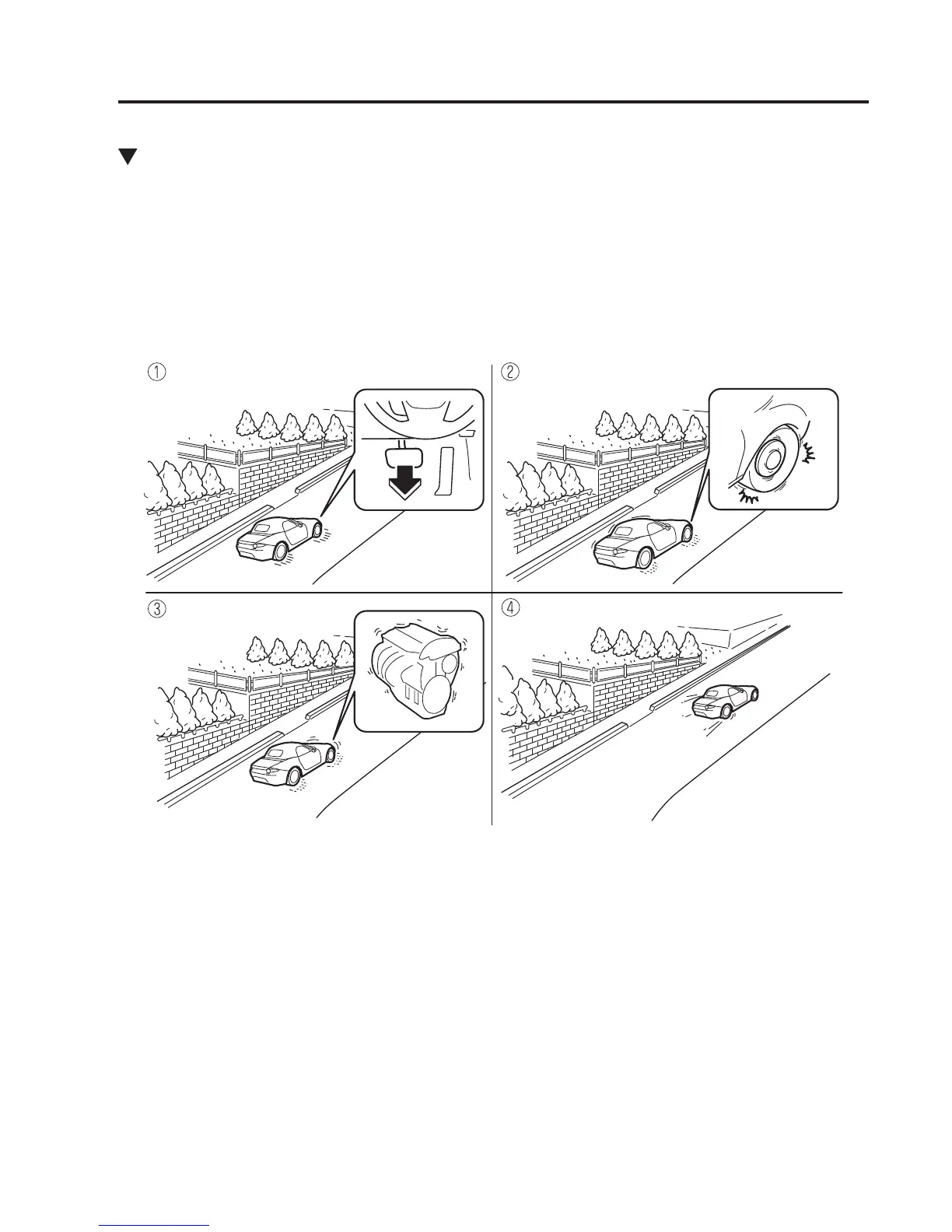 ①

②

③

④