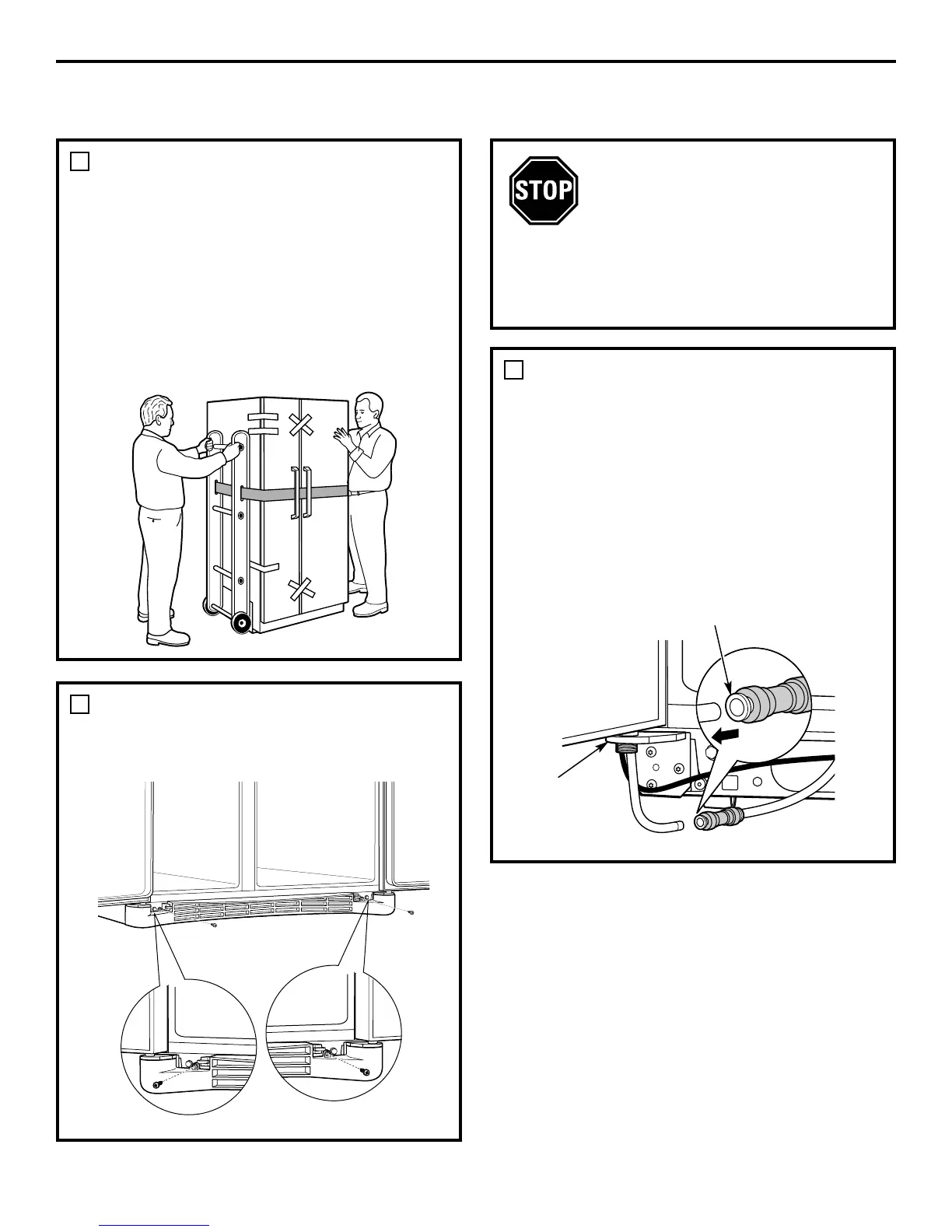 STOP