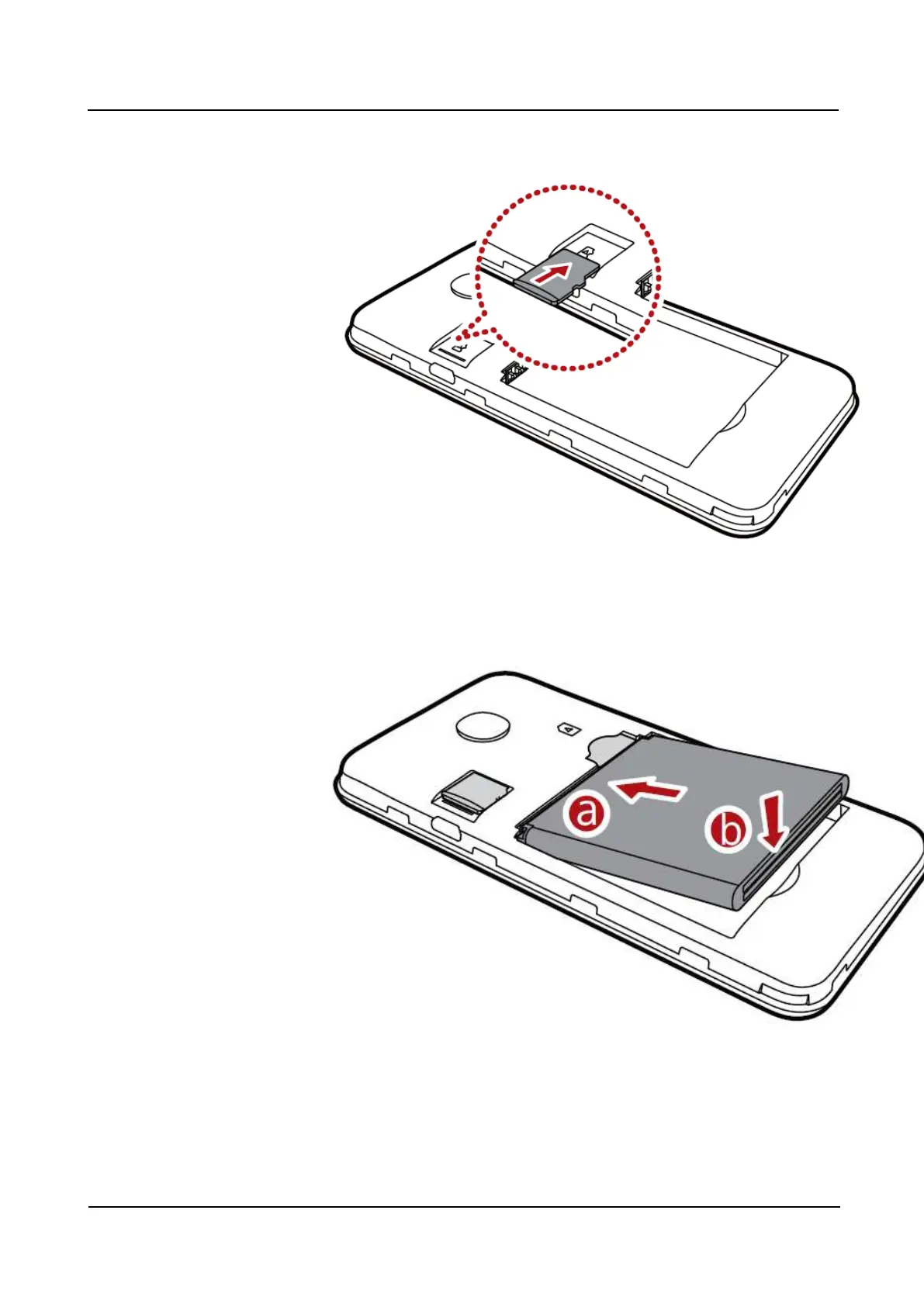 a

b