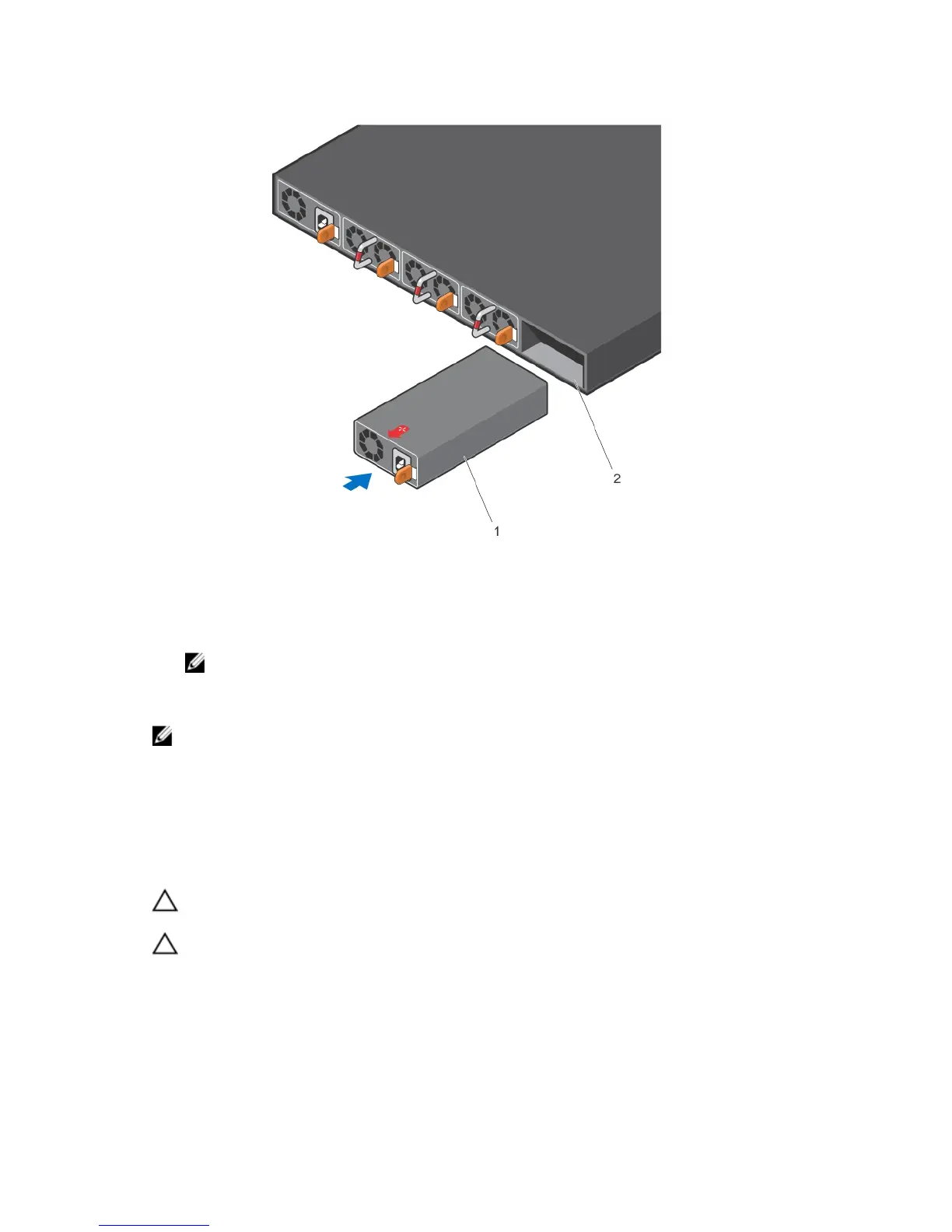 2

1