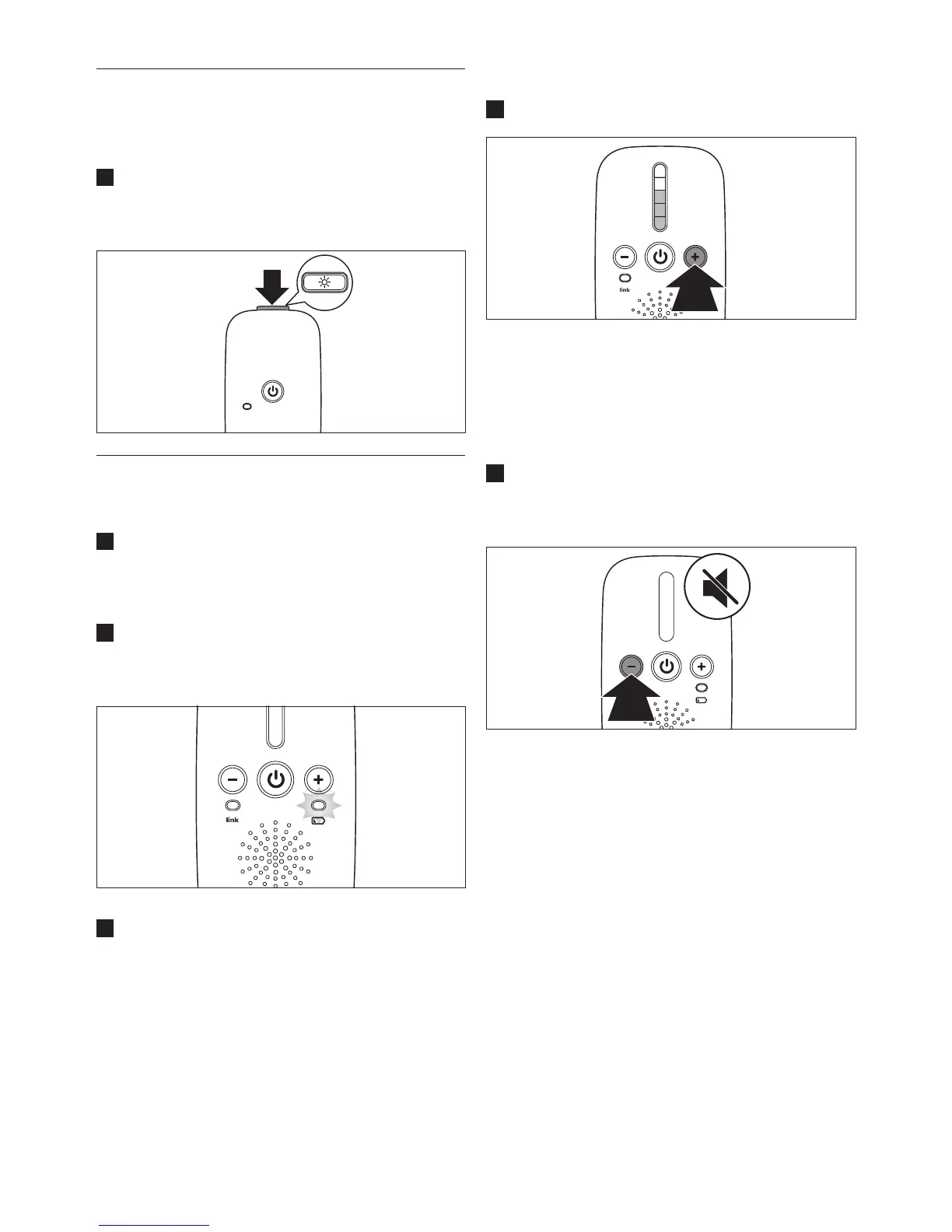 link

link

link