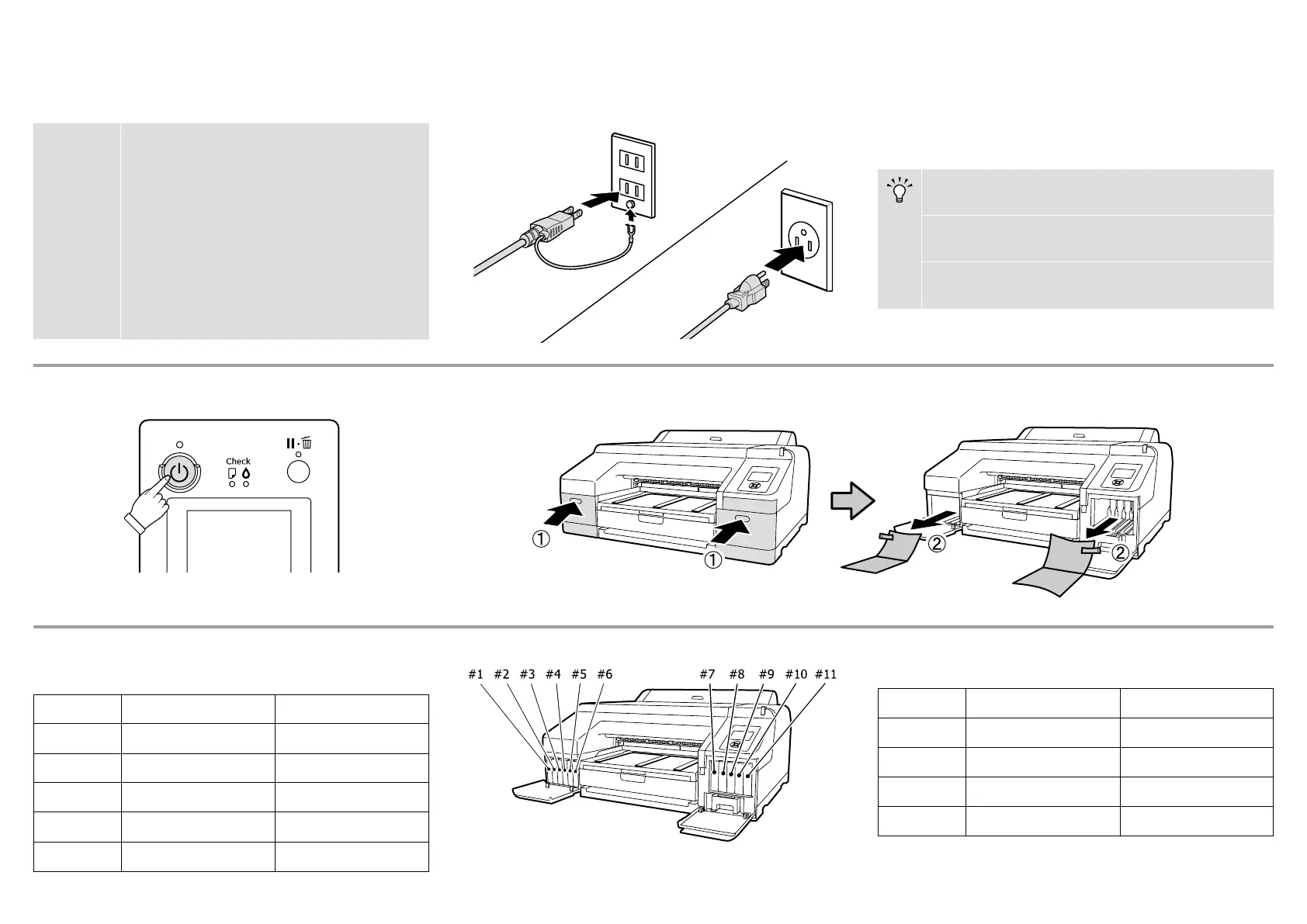 Check

①

①

②

②

#1 #2 #3 #4 #5 #6

#7 #8 #9 #10 #11