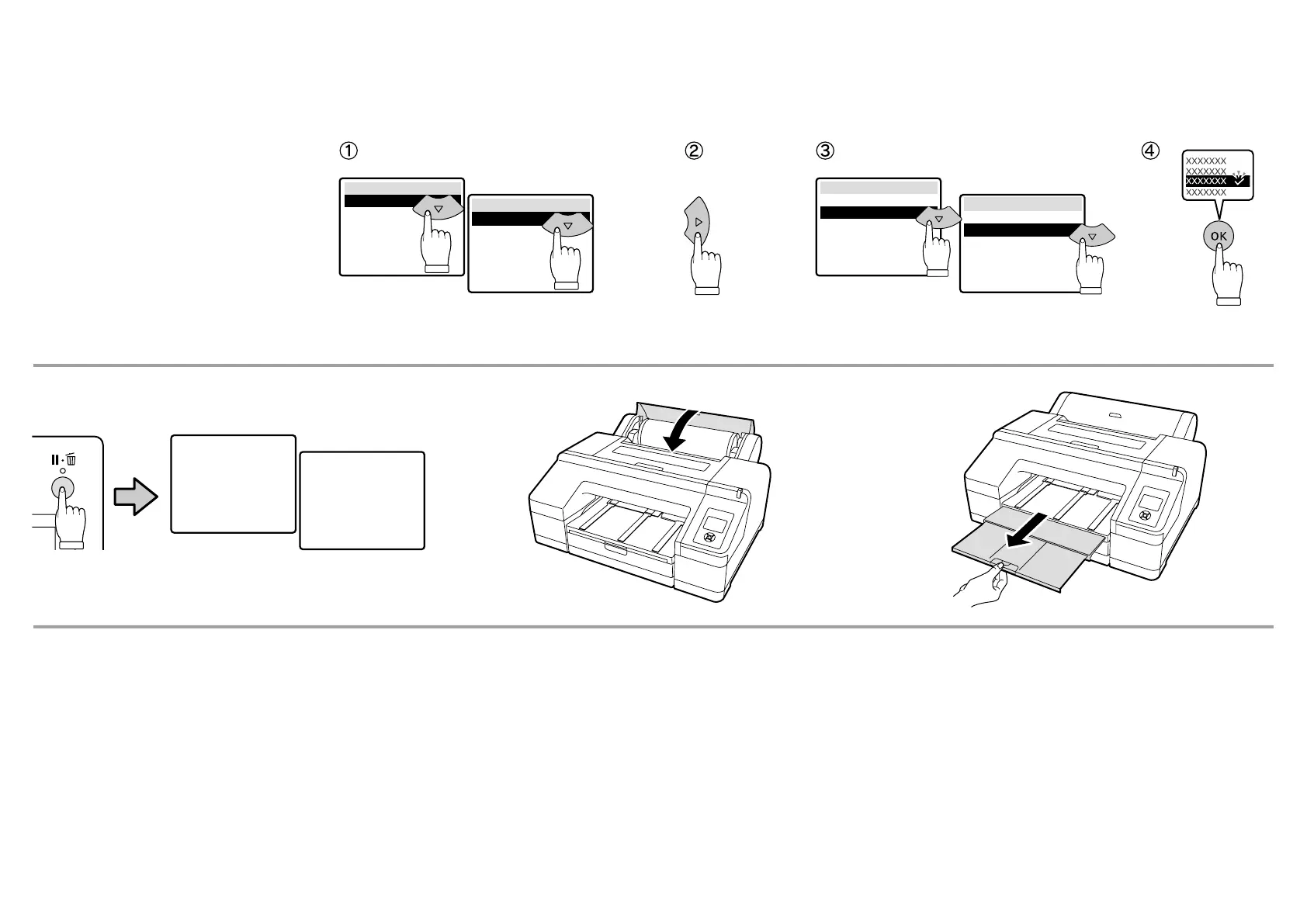 ①

②

③

④

XXXXXXX
XXXXXXX
XXXXXXX
XXXXXXX

OK