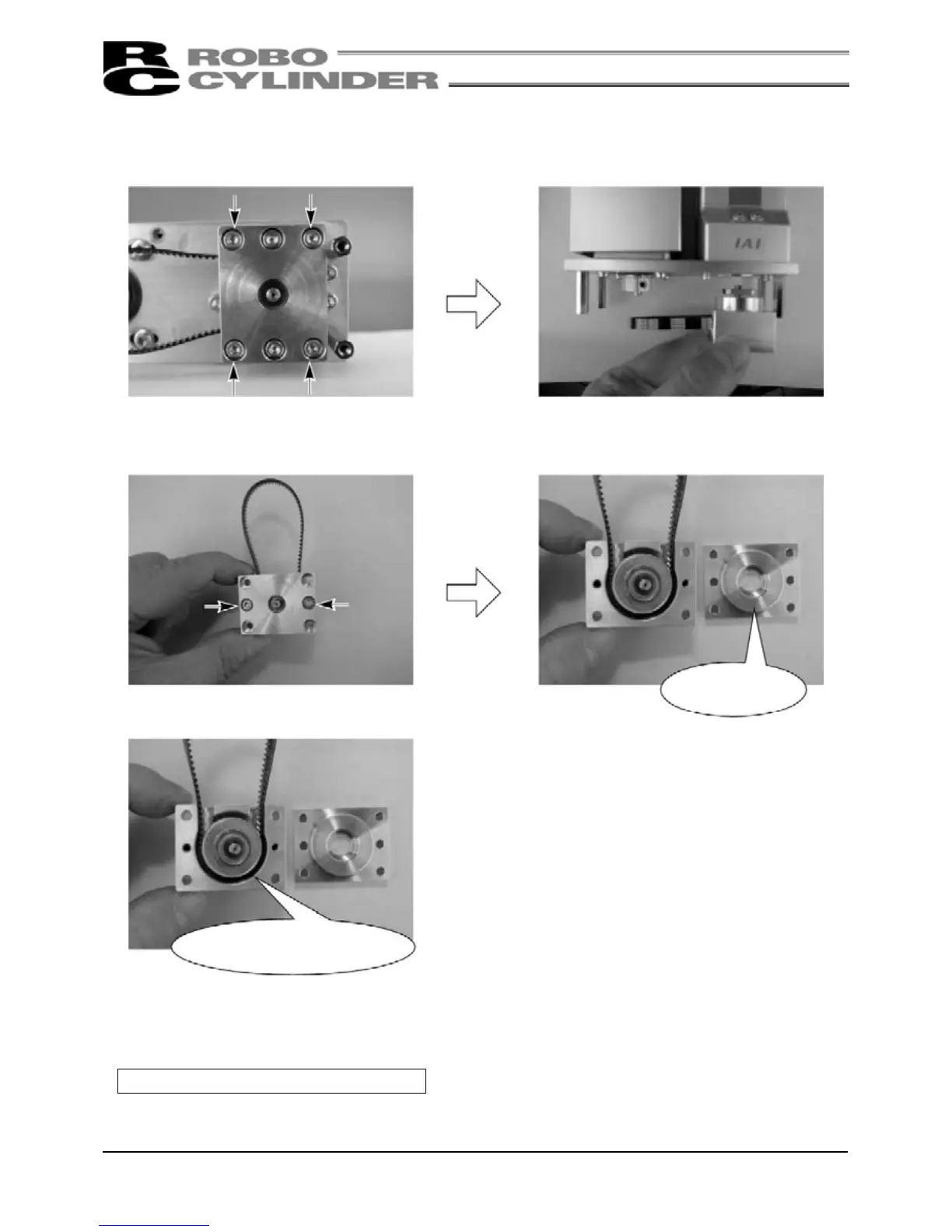 RC ROBO CYLINDER

IAI