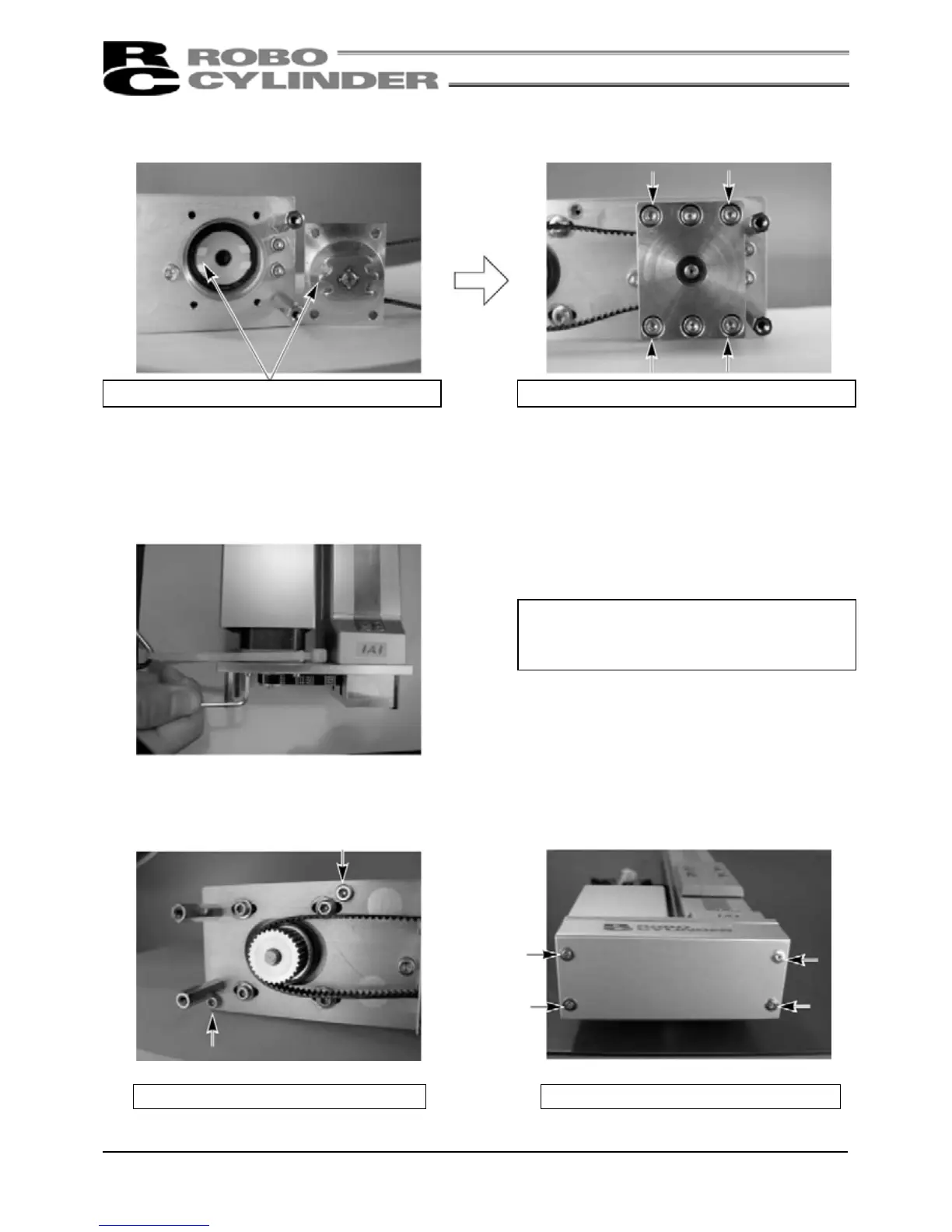 RC ROBO CYLINDER

IAI