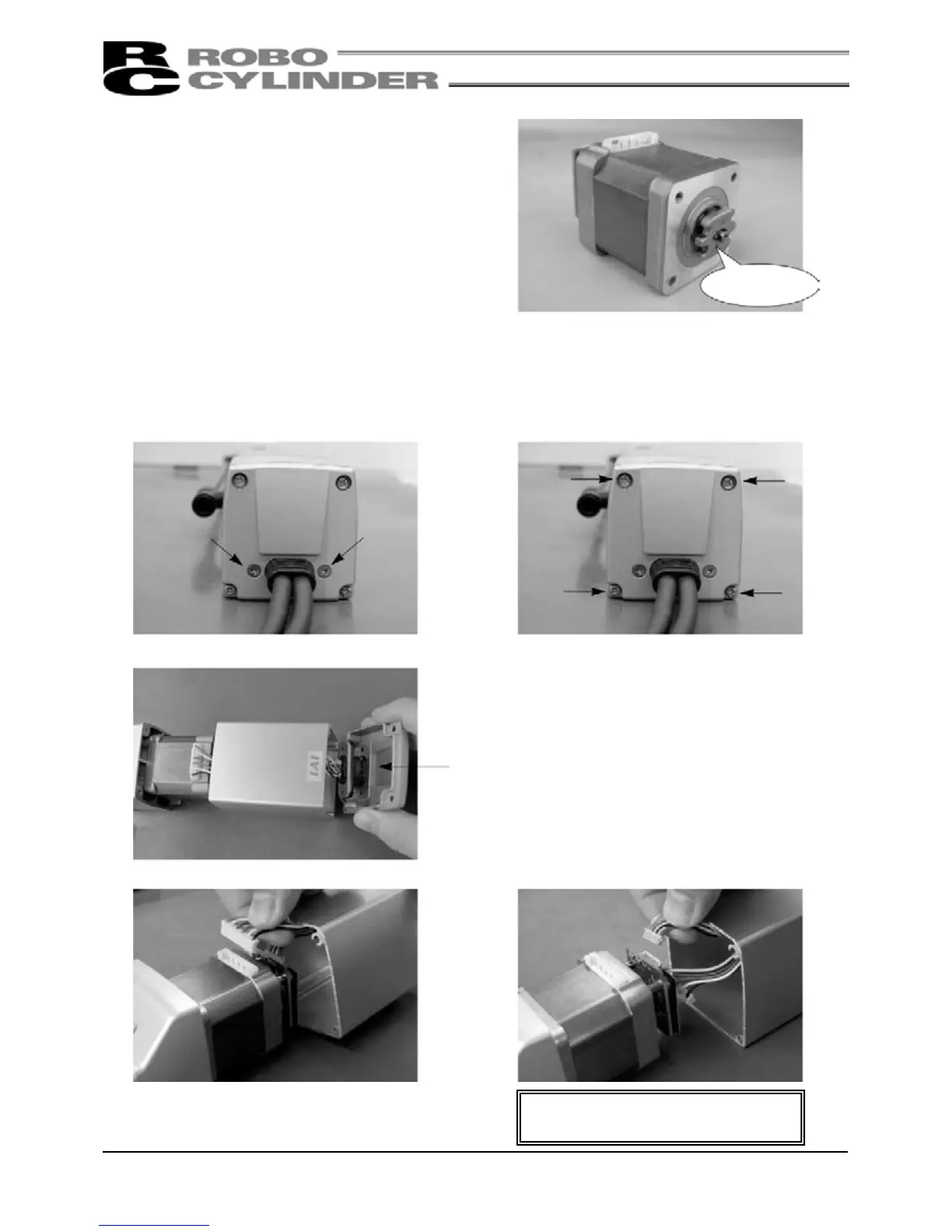 RC ROBO CYLINDER

IAI