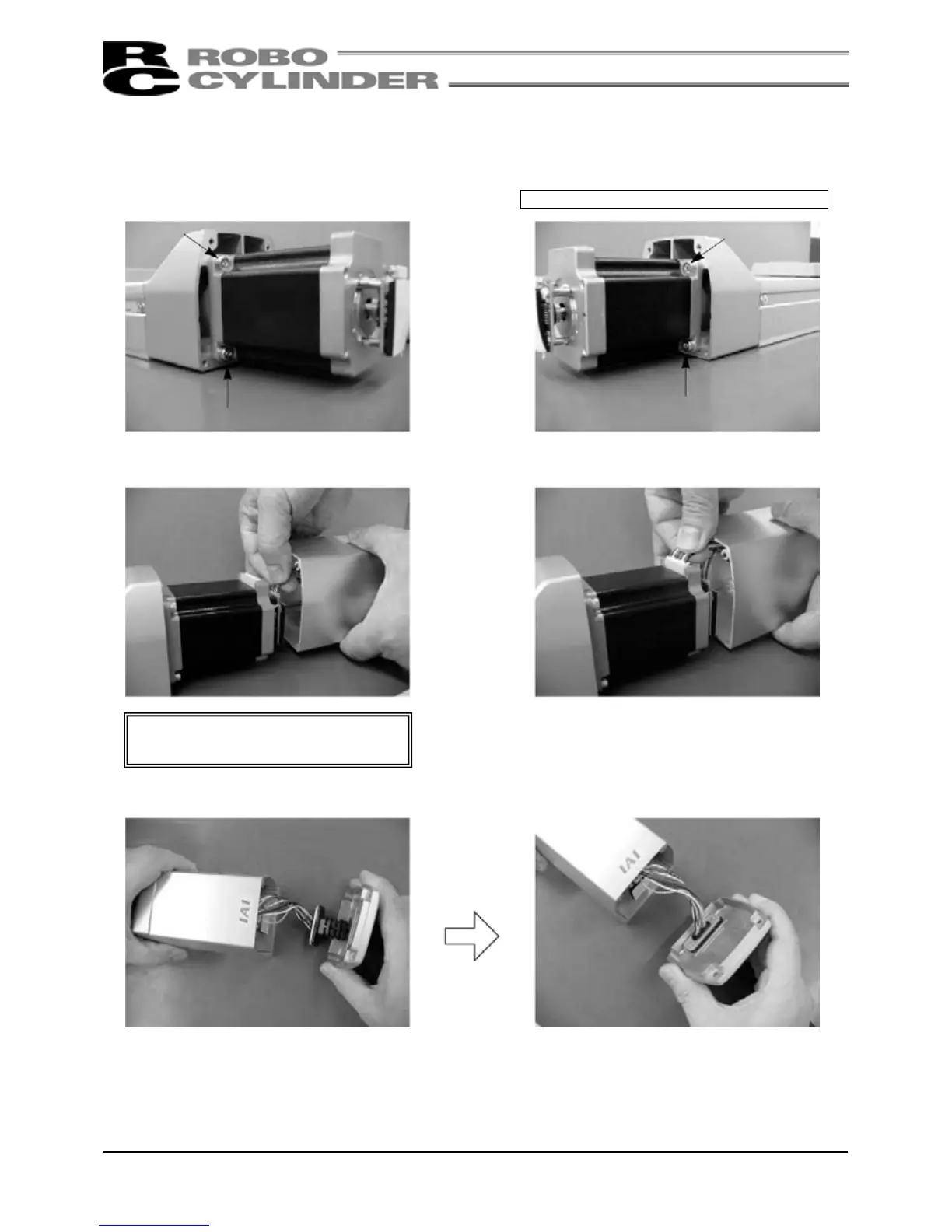 RC ROBO CYLINDER

IAI

IAI