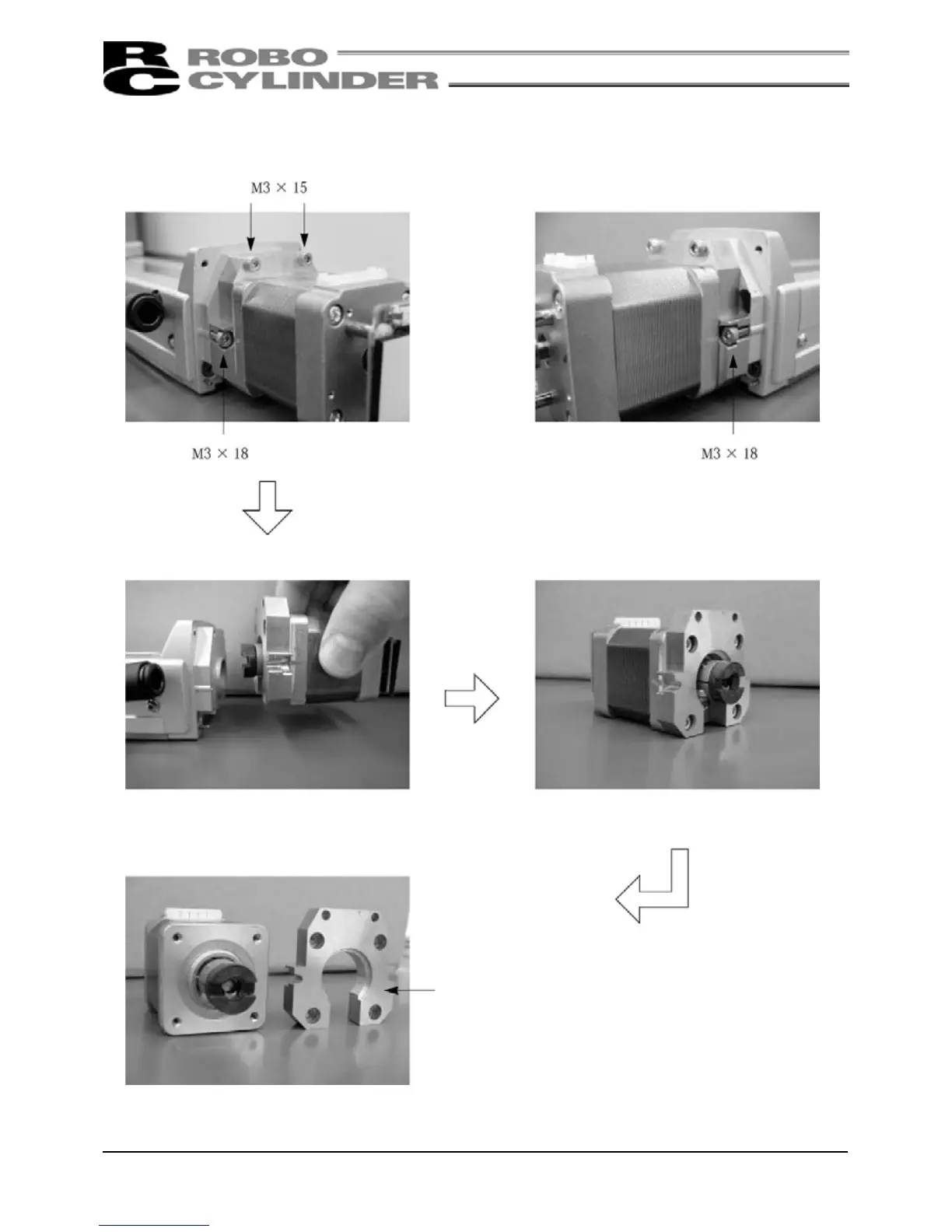 RC ROBO CYLINDER

M3 × 15

M3 × 18

M3 × 18