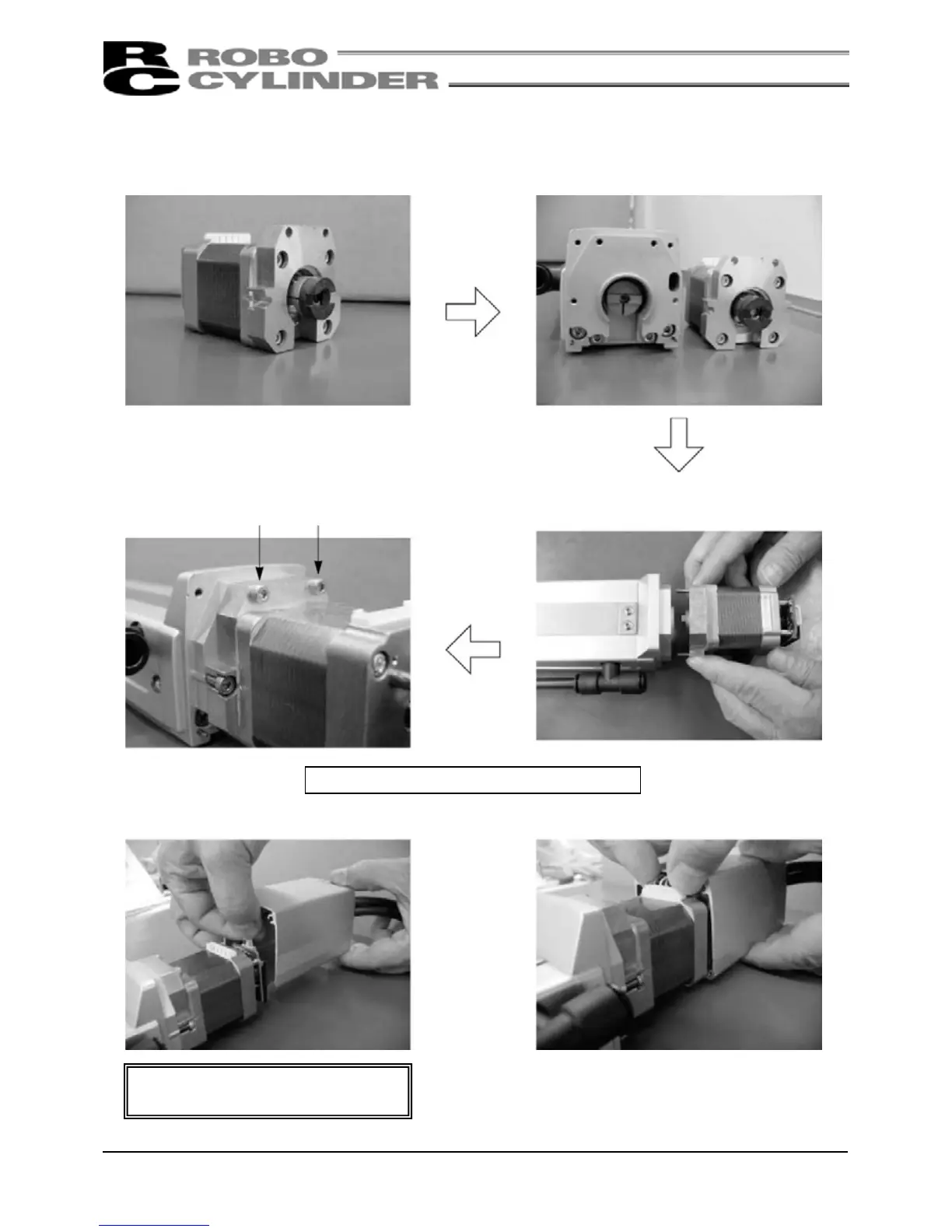 RC ROBO CYLINDER