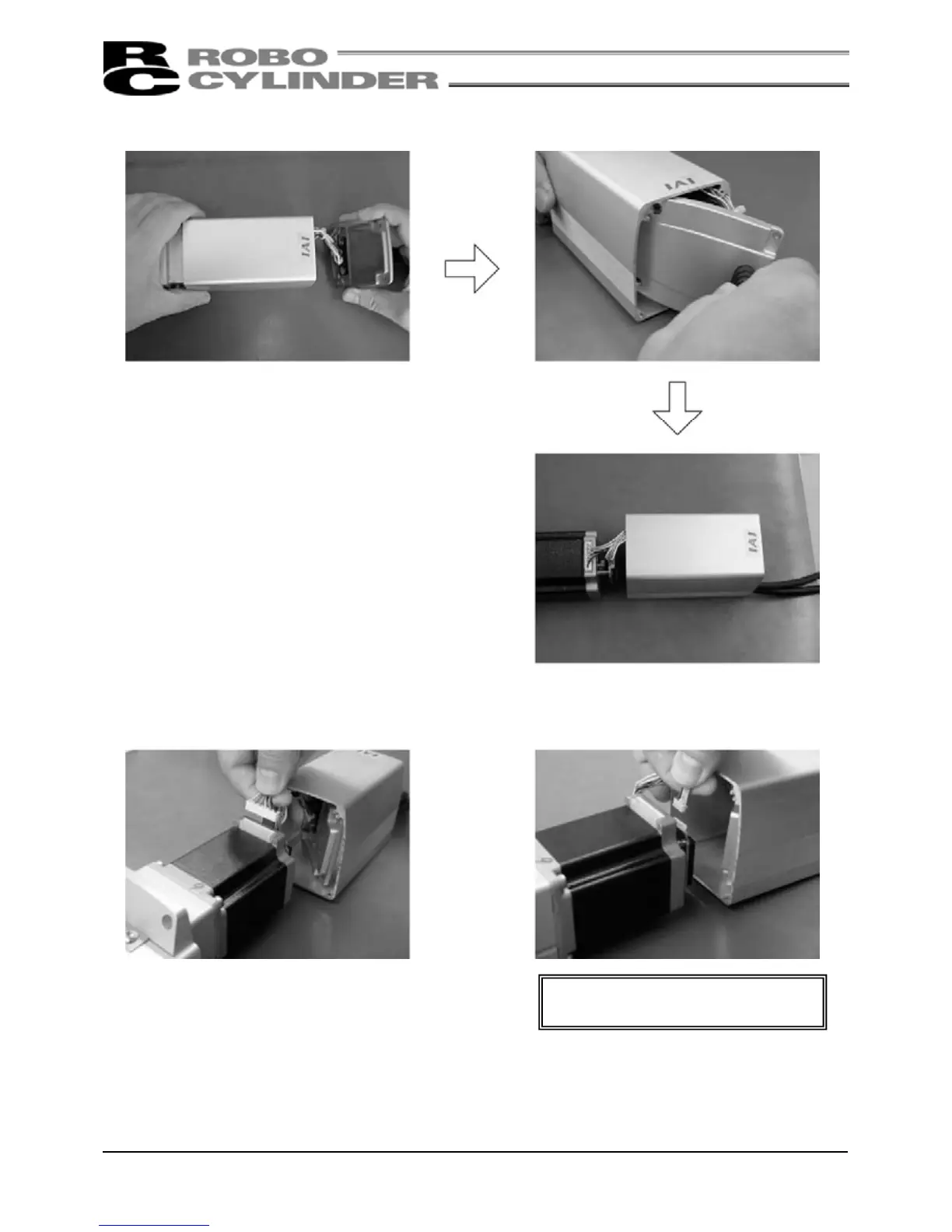 RC ROBO CYLINDER

IAI

IAI

IAI