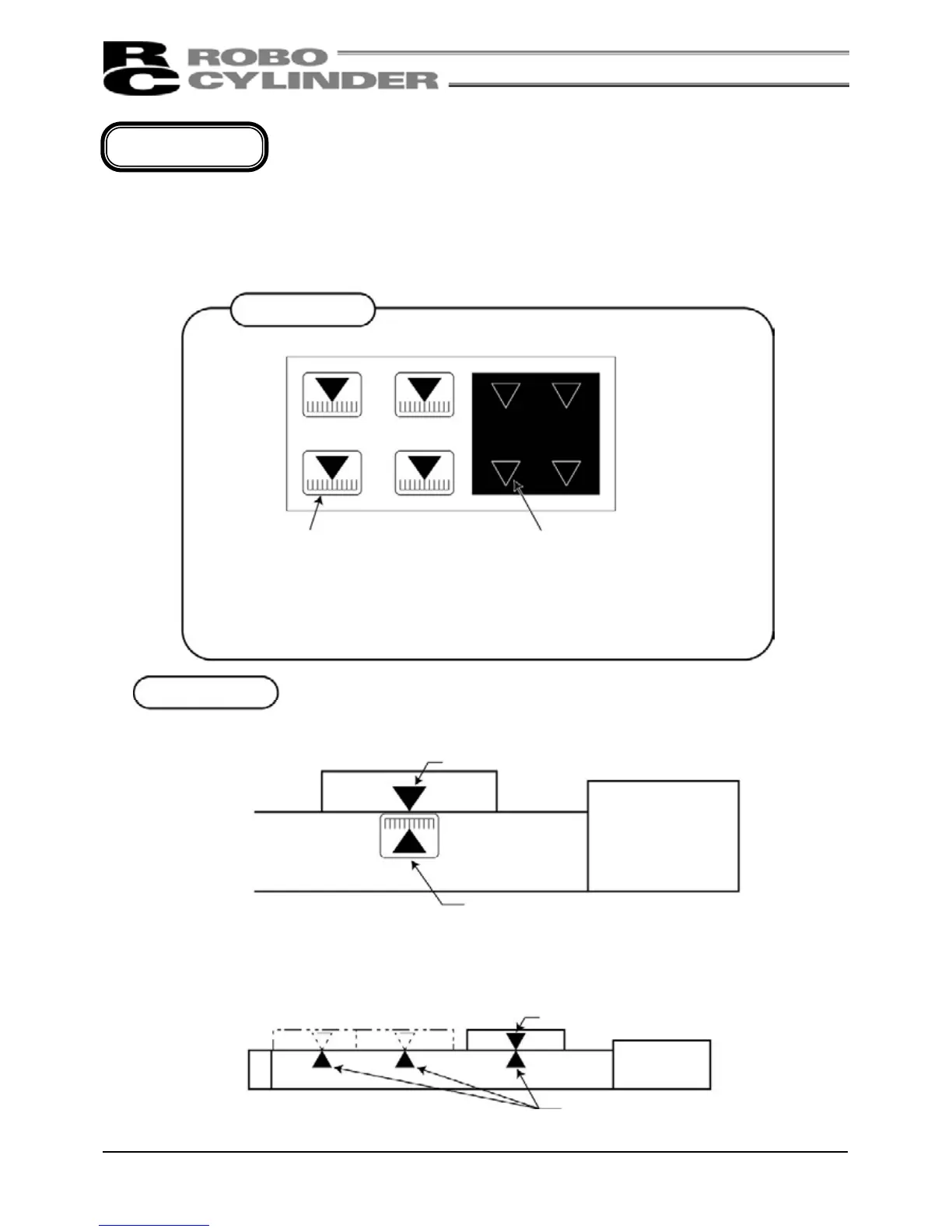 RC ROBO CYLINDER