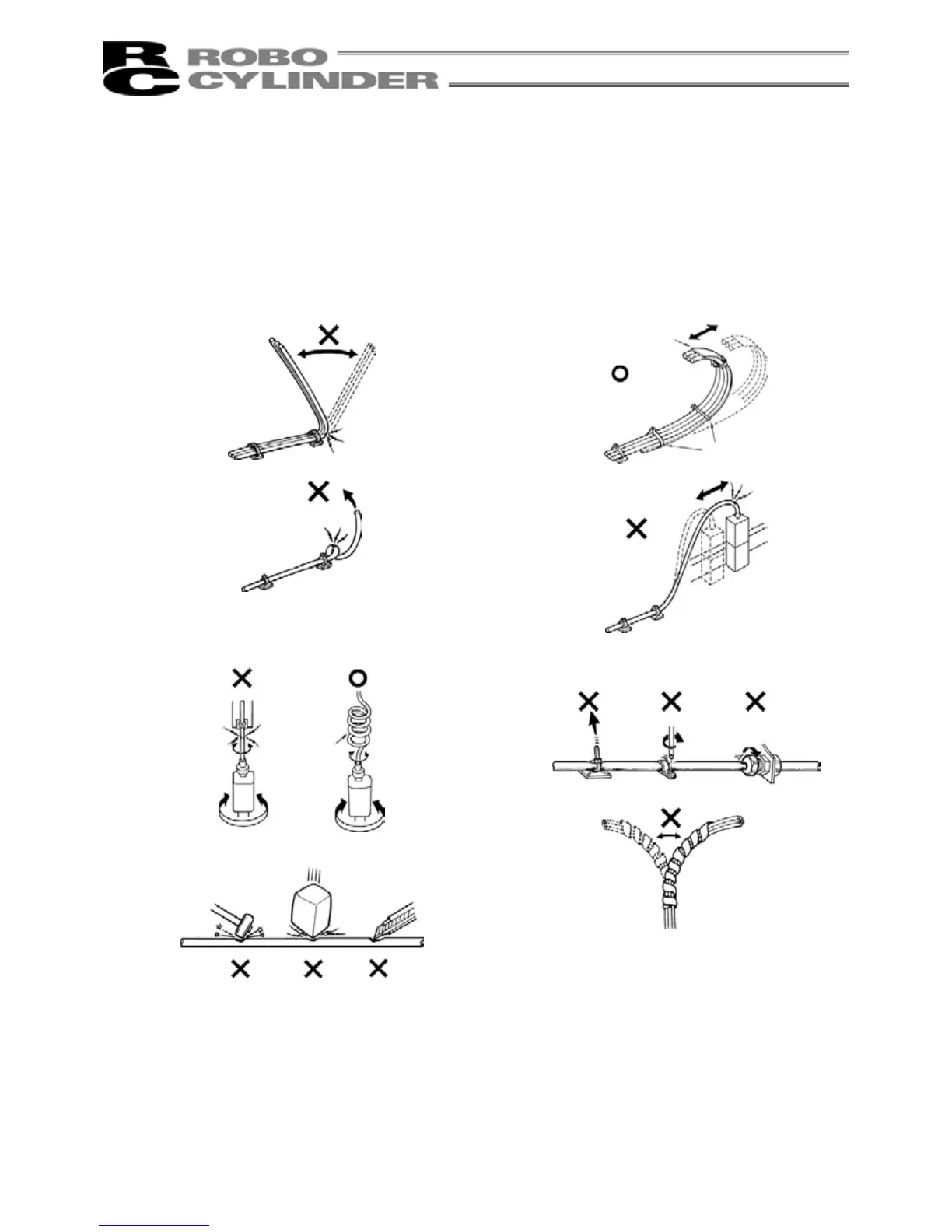 RC ROBO CYLINDER