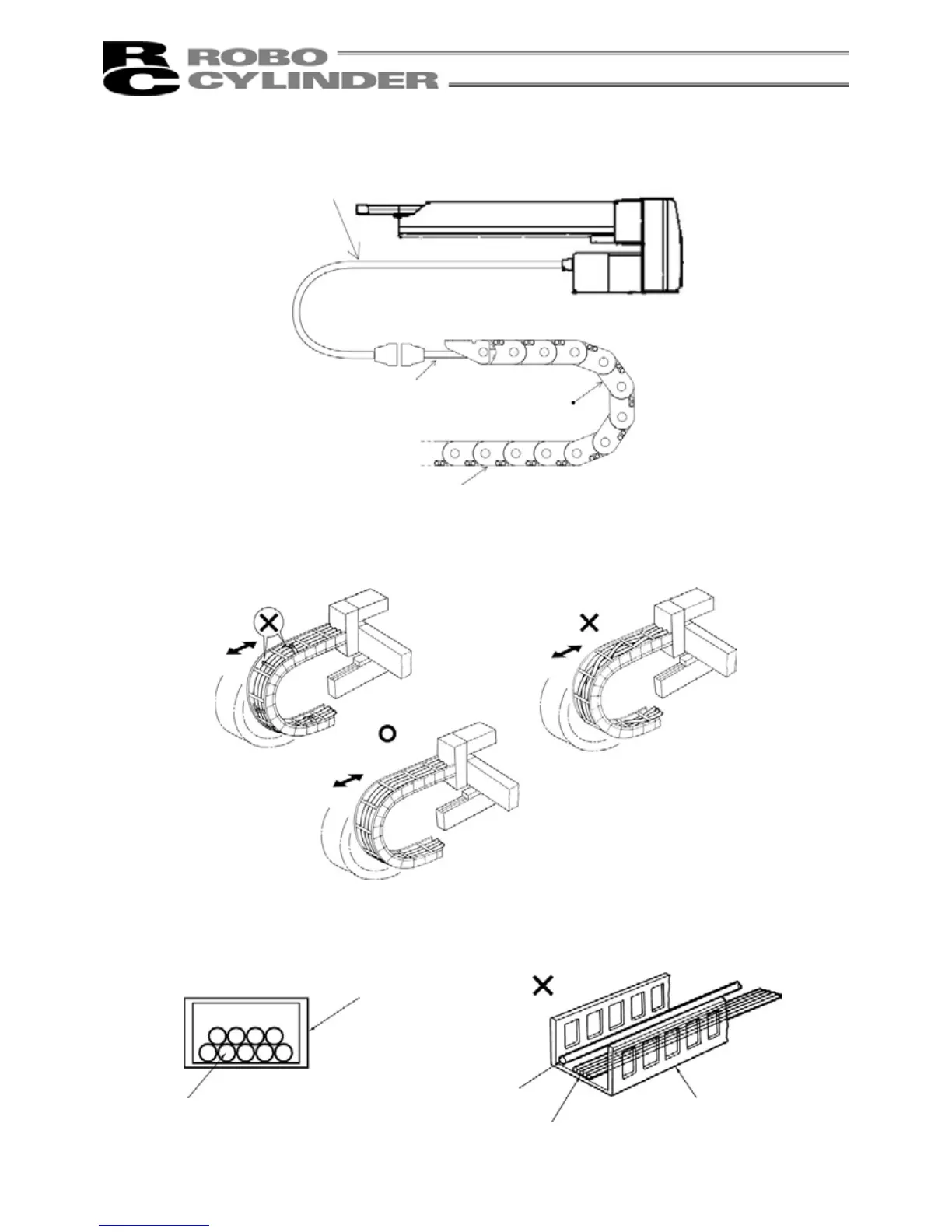 RC ROBO CYLINDER