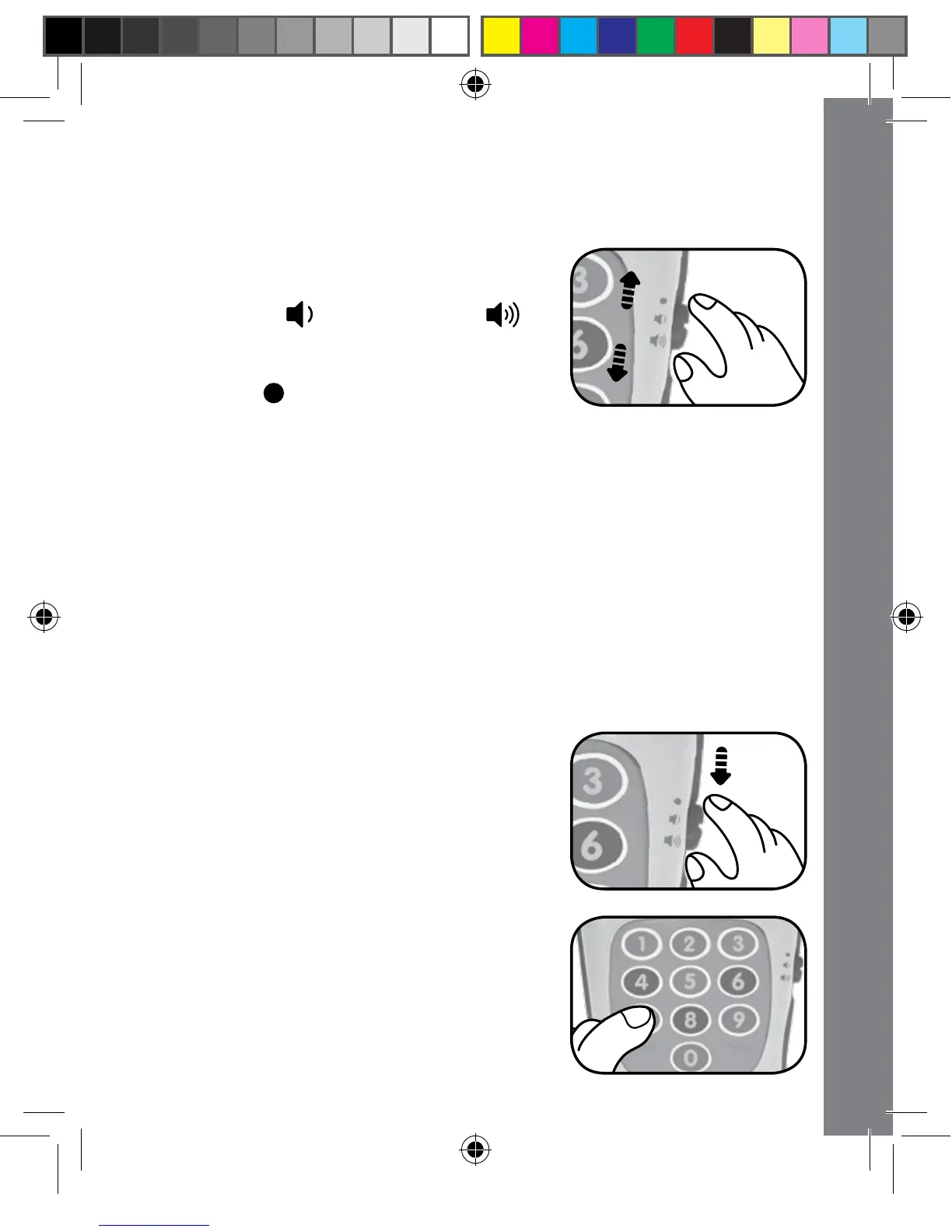 3

6

3

6

1 2 3
4 5 6
8 9
0