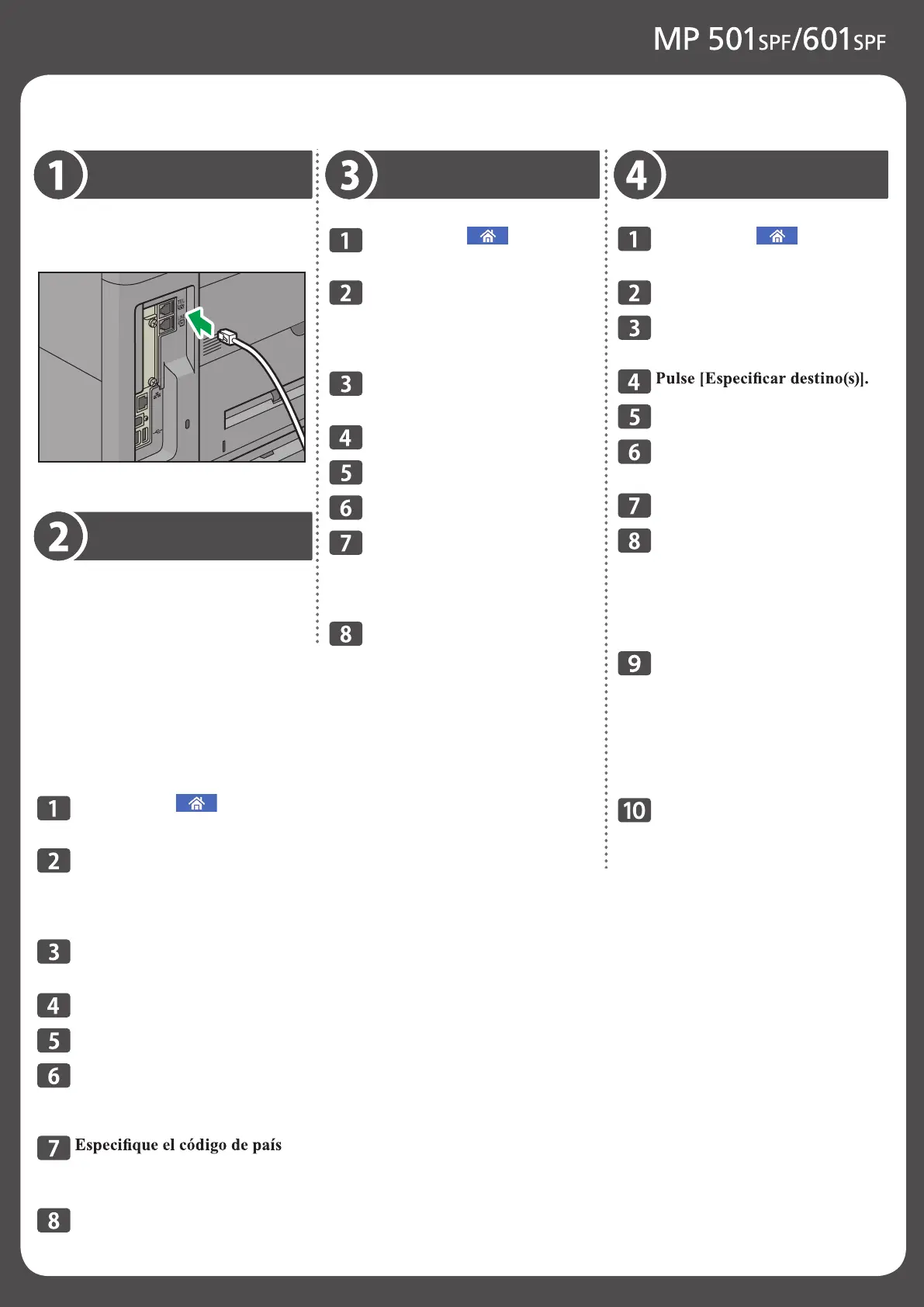 MP 501SPF/601SPF

1

2

1

2

3

4

5

6

7 Especifique el código de país

8

3

1

2

3

4

5

6

7

8

4

1

2

3

4 Pulse [Especificar destino(s)].

5

6

7

8

9

10