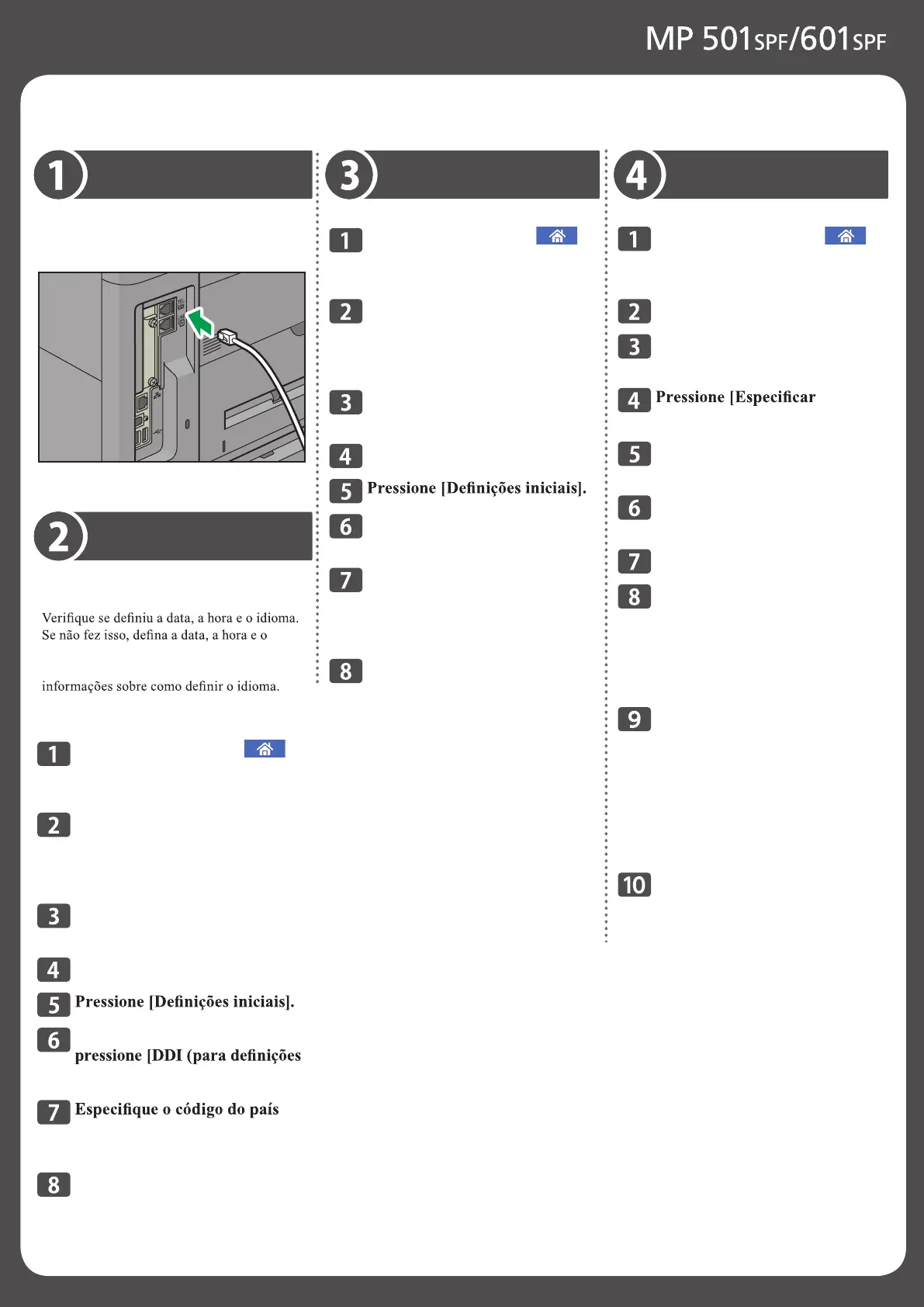 MP 501SPF/601SPF

1

2

Verifique se definiu a data, a hora e o idioma. Se não fez isso, defina a data, a hora e o

informações sobre como definir o idioma.

1

2

3

4

5 Pressione [Definições iniciais].

6

pressione [DDI (para definições

7 Especifique o código do país

8

3

1

2

3

4

5 Pressione [Definições iniciais].

6

7

8

4

1

2

3

4 Pressione [Especificar

5

6

7

8

9

10