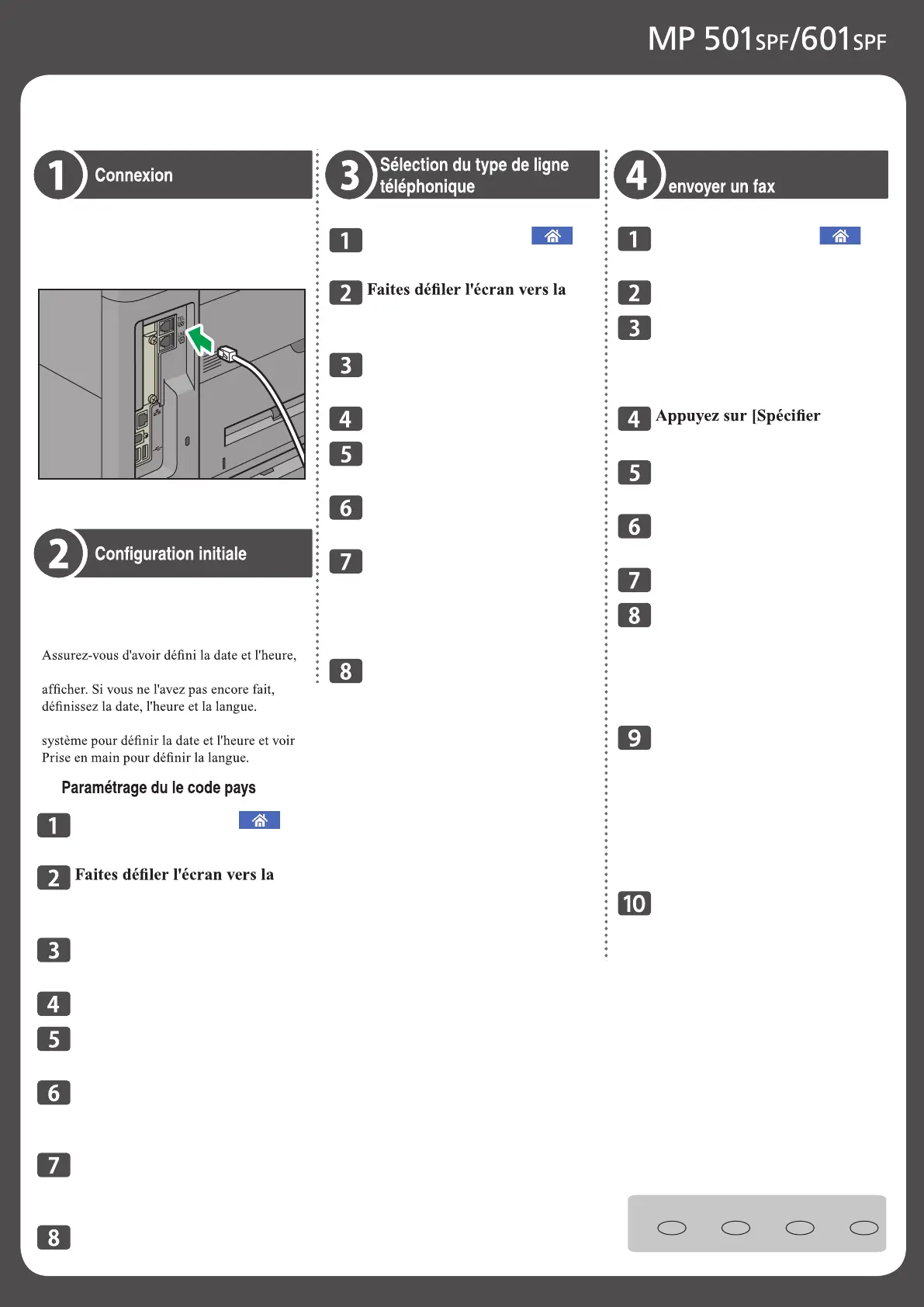 MP 501SPF/601SPF

1 Connexion

2 Configuration initiale

Assurez-vous d'avoir défini la date et l'heure,

afficher. Si vous ne l'avez pas encore fait, définissez la date, l'heure et la langue.

système pour définir la date et l'heure et voir Prise en main pour définir la langue.

Paramétrage du le code pays

1

2 Faites défiler l'écran vers la

3

4

5

6

7

8

3 Sélection du type de ligne téléphonique

1

2 Faites défiler l'écran vers la

3

4

5

6

7

8

4 envoyer un fax

1

2

3

4 Appuyez sur [Spécifier

5

6

7

8

9

10