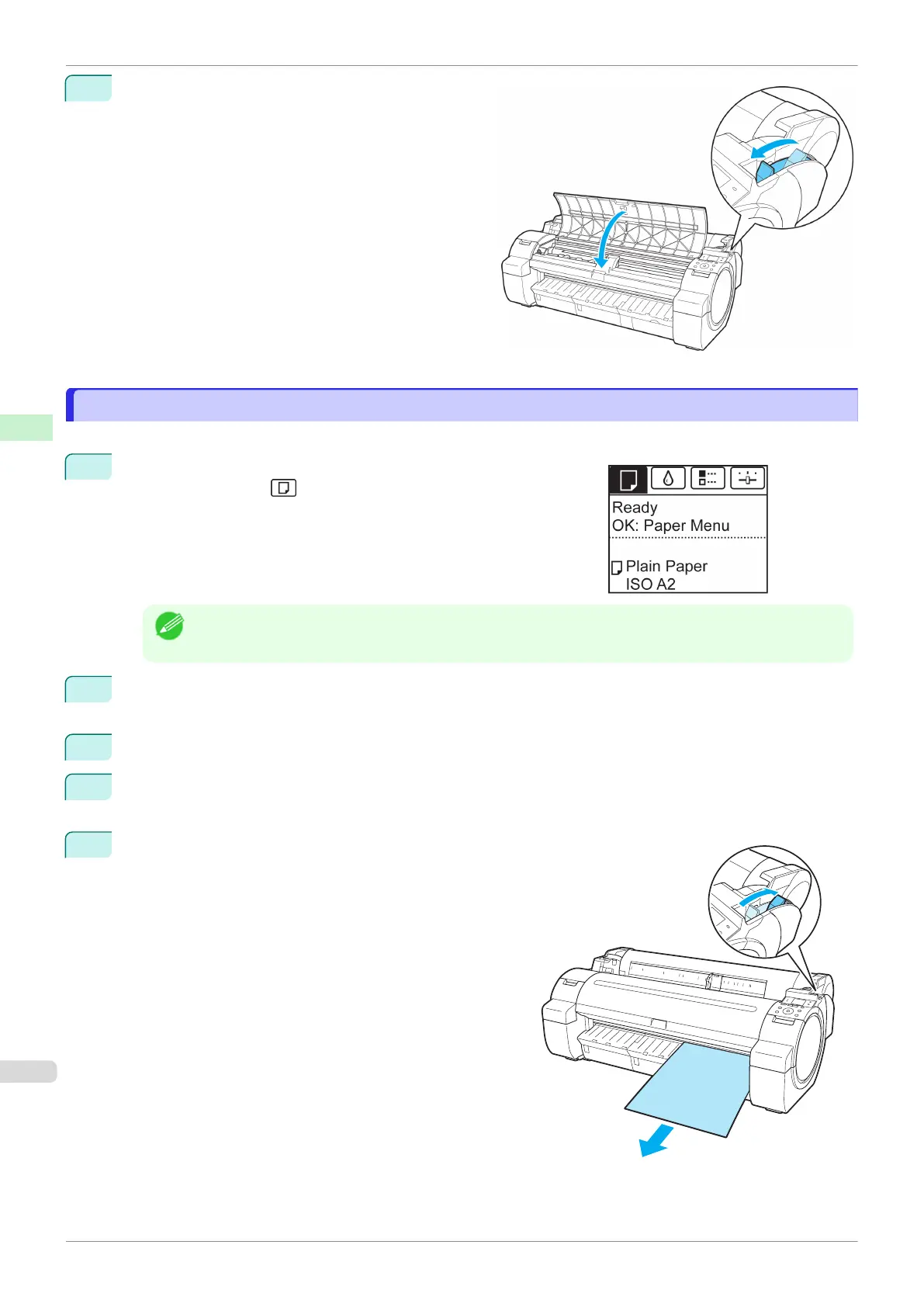 Ready
OK: Paper Menu

Plain Paper
ISO A2