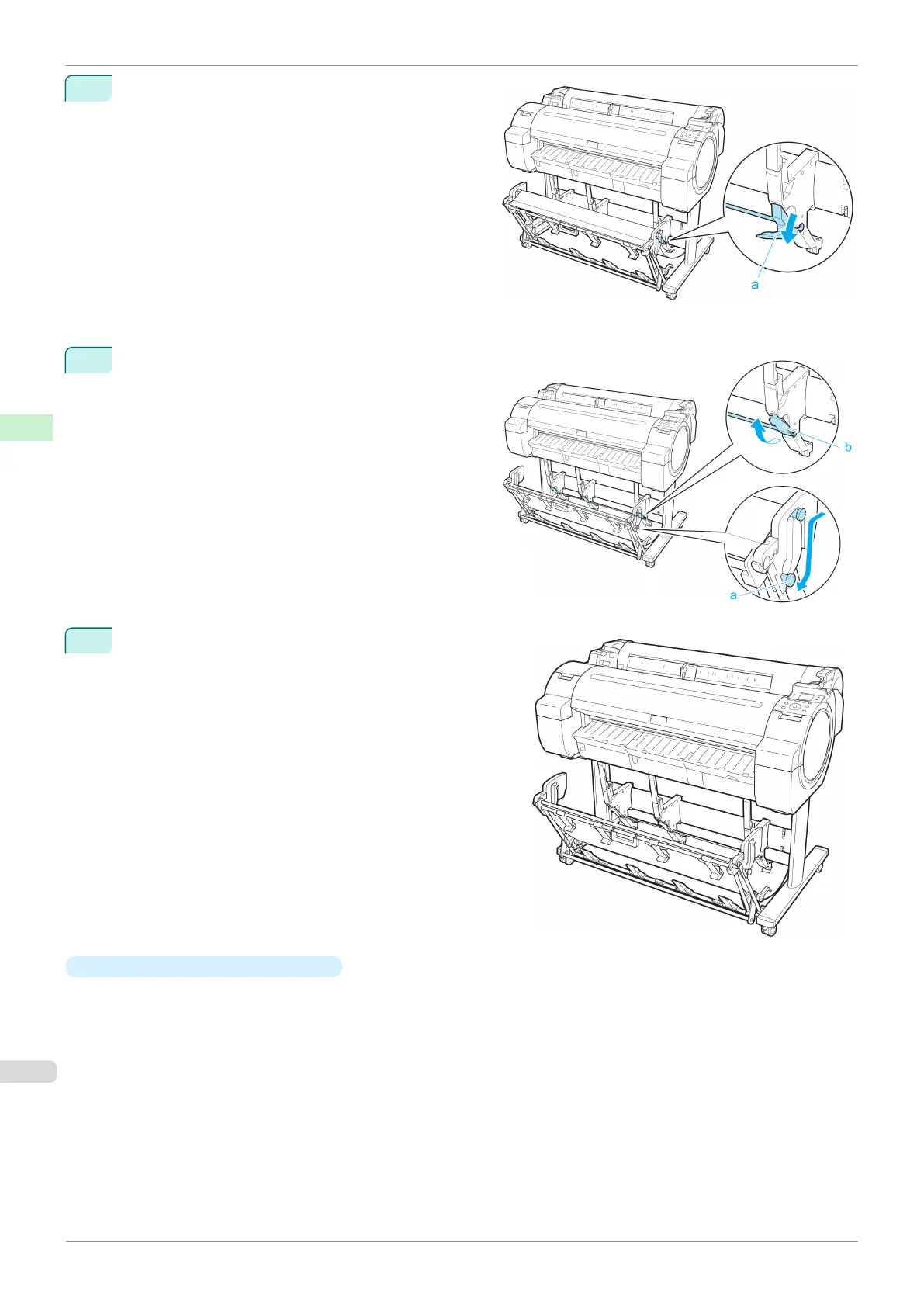 a

b

a