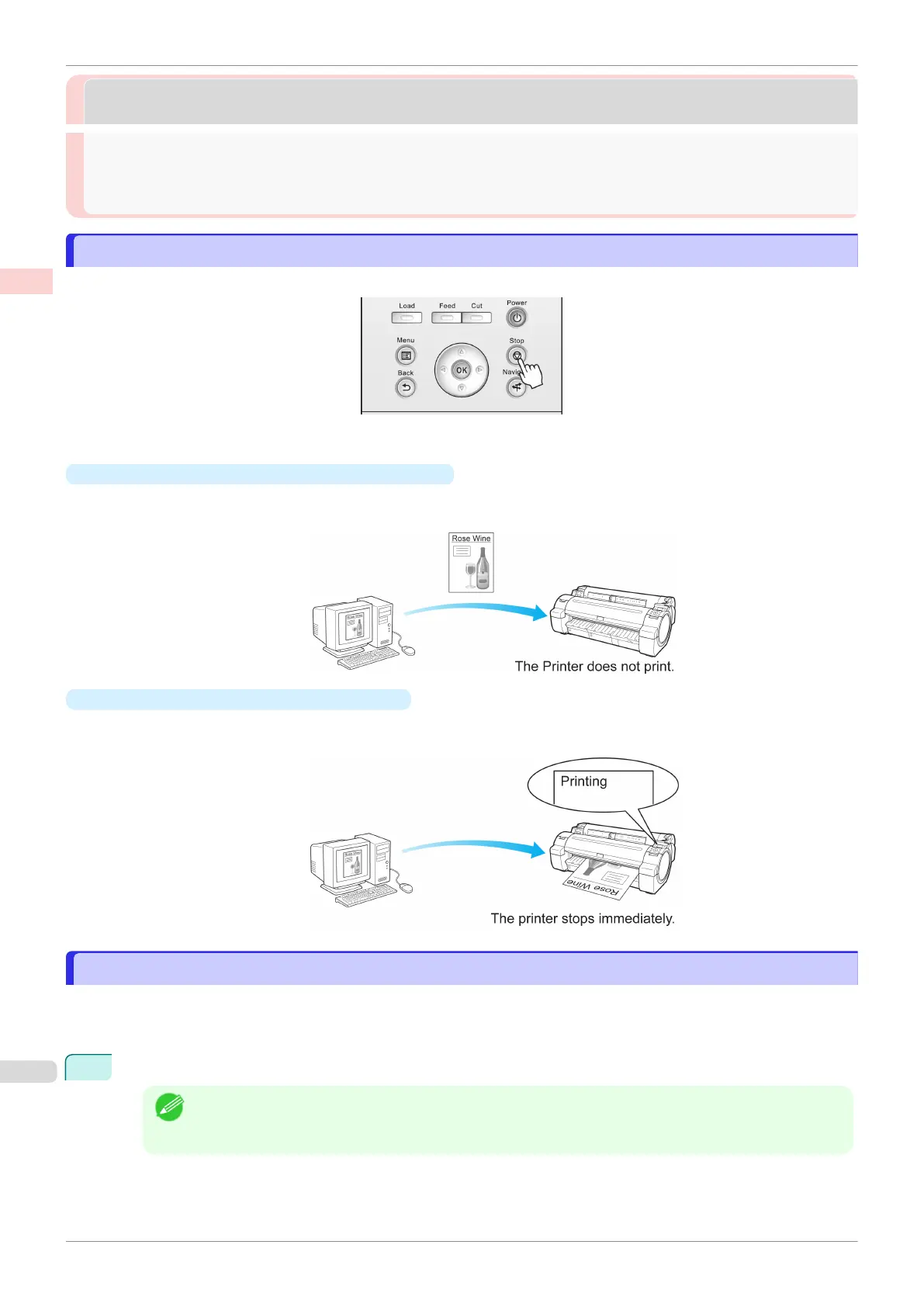 Load

Feed

Cut

Power

Menu

Stop

Back

OK

Navi

Rose Wine

The Printer does not print.

Printing

Rose Wine

The printer stops immediately.