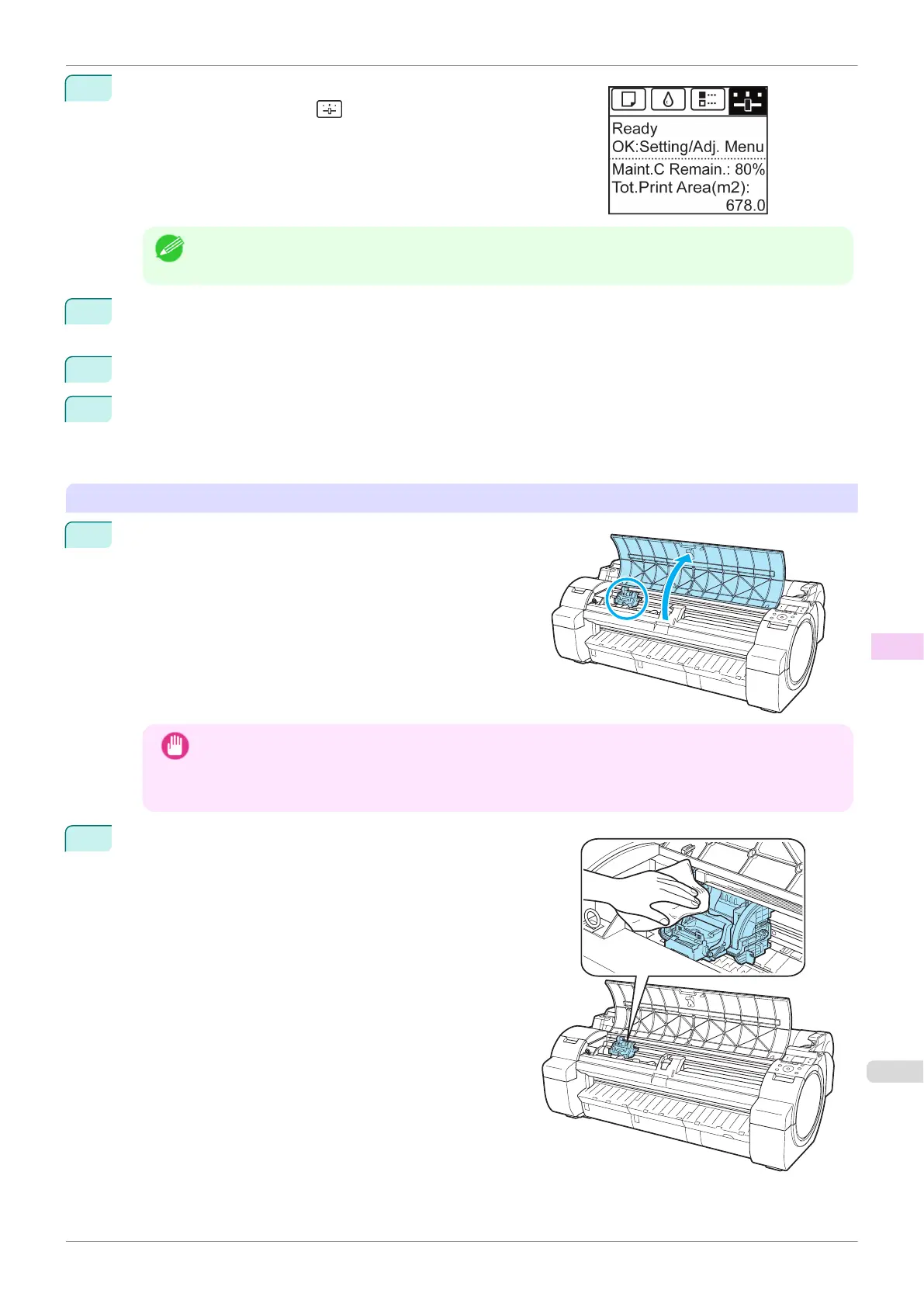 Ready
OK:Setting/Adj. Menu
Maint.C Remain.: 80%
Tot.Print Area(m2):
678.0