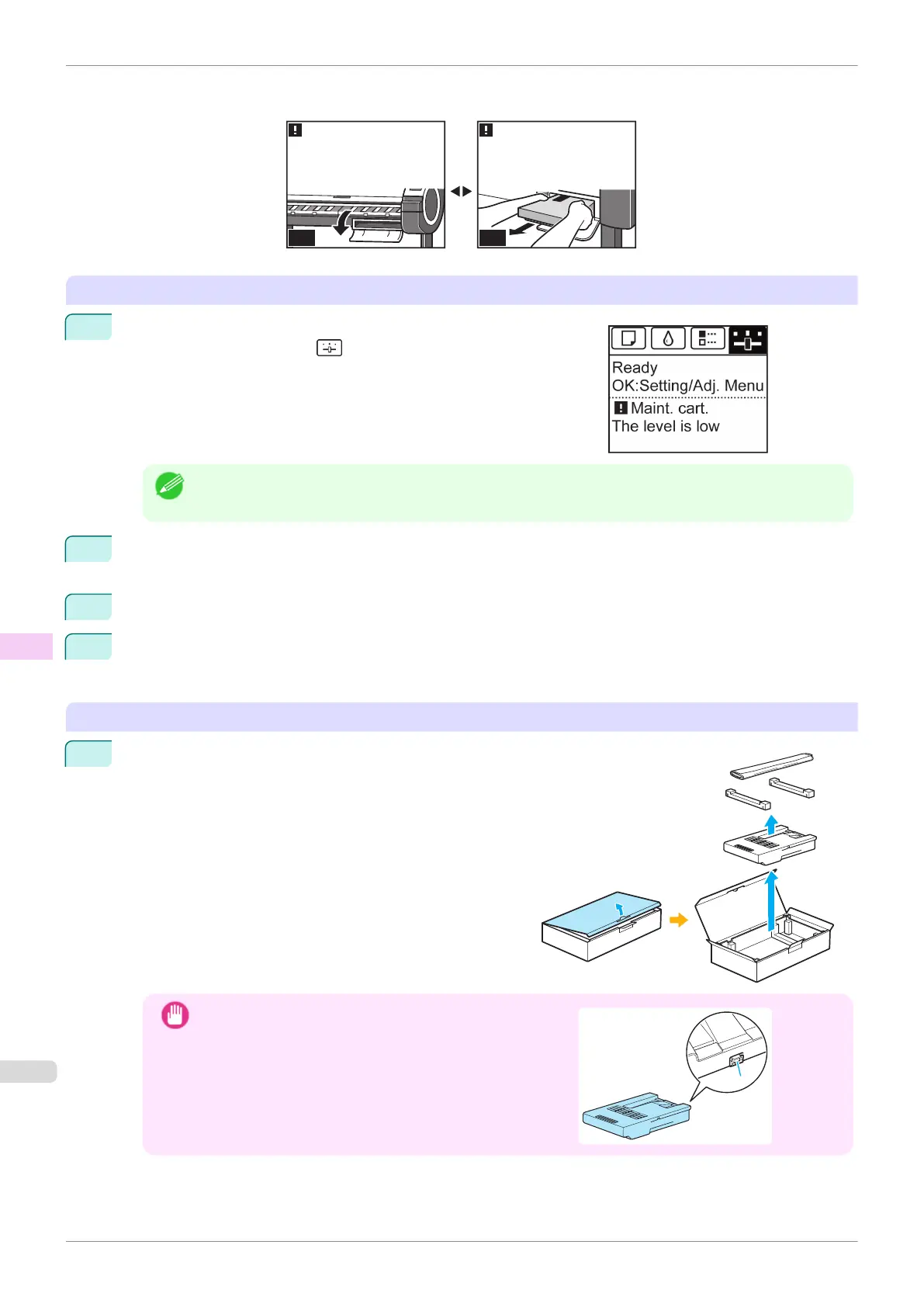 Ready
OK:Setting/Adj. Menu
Maint. cart.
The level is low