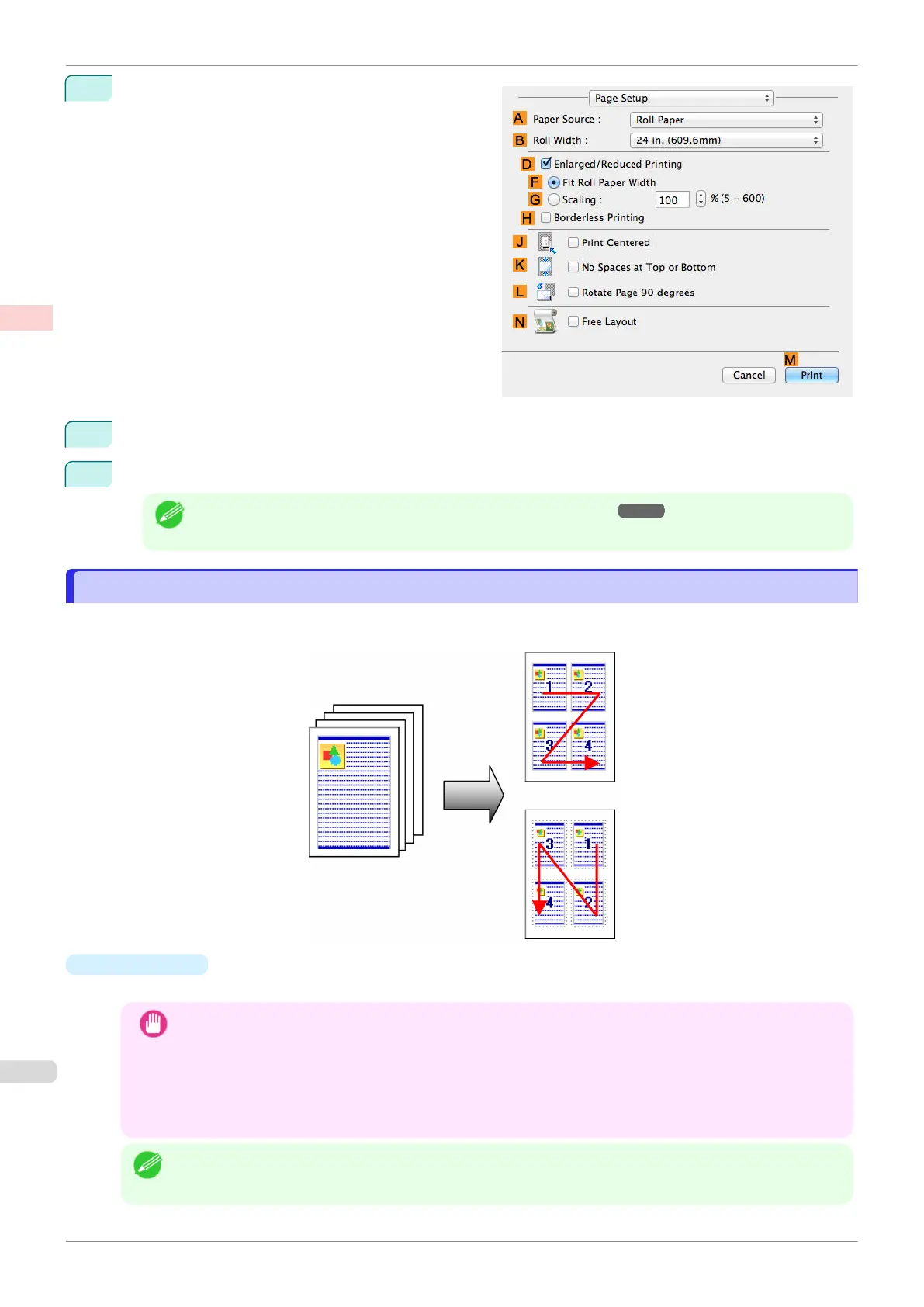 Page Setup

A Paper Source : Roll Paper

B Roll Width : 24 in. (609.6mm)

D Enlarged/Reduced Printing

F Fit Roll Paper Width

G Scaling : 100 % (5 – 600)

H Borderless Printing

J Print Centered

K No Spaces at Top or Bottom

L Rotate Page 90 degrees

N Free Layout

M

Cancel Print

1 2

3 4

3 1

4 2