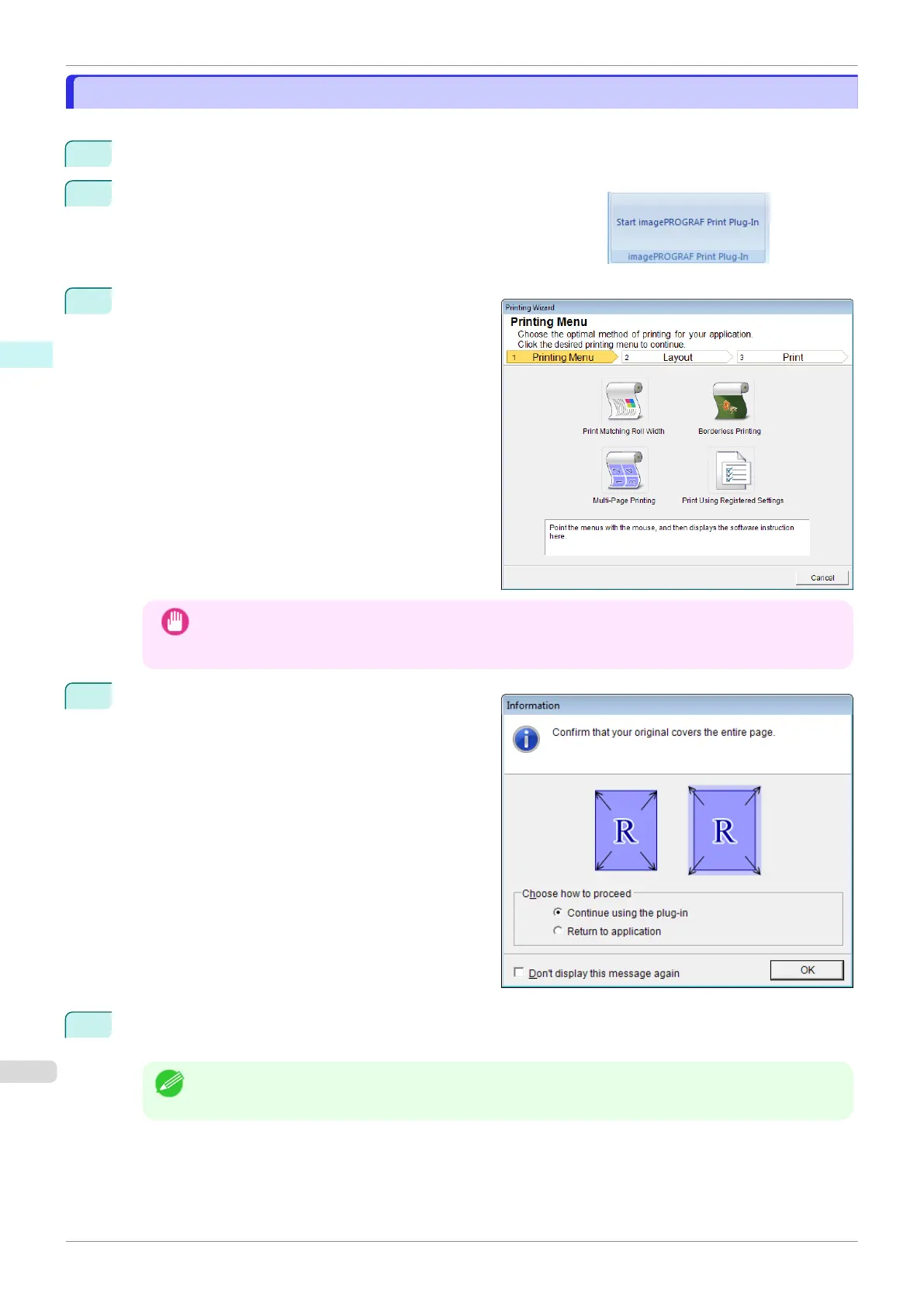 Start imagePROGRAF Print Plug-In

imagePROGRAF Print Plug-In

Printing Wizard

Printing Menu

Choose the optimal method of printing for your application.
Click the desired printing menu to continue.

1 Printing Menu

2 Layout

3 Print

Print Matching Roll Width

Borderless Printing

Multi-Page Printing

Print Using Registered Settings

Point the menus with the mouse, and then displays the software instruction here.

Cancel

Information

Confirm that your original covers the entire page.

R

R

Choose how to proceed

Continue using the plug-in

Return to application

Don't display this message again

OK