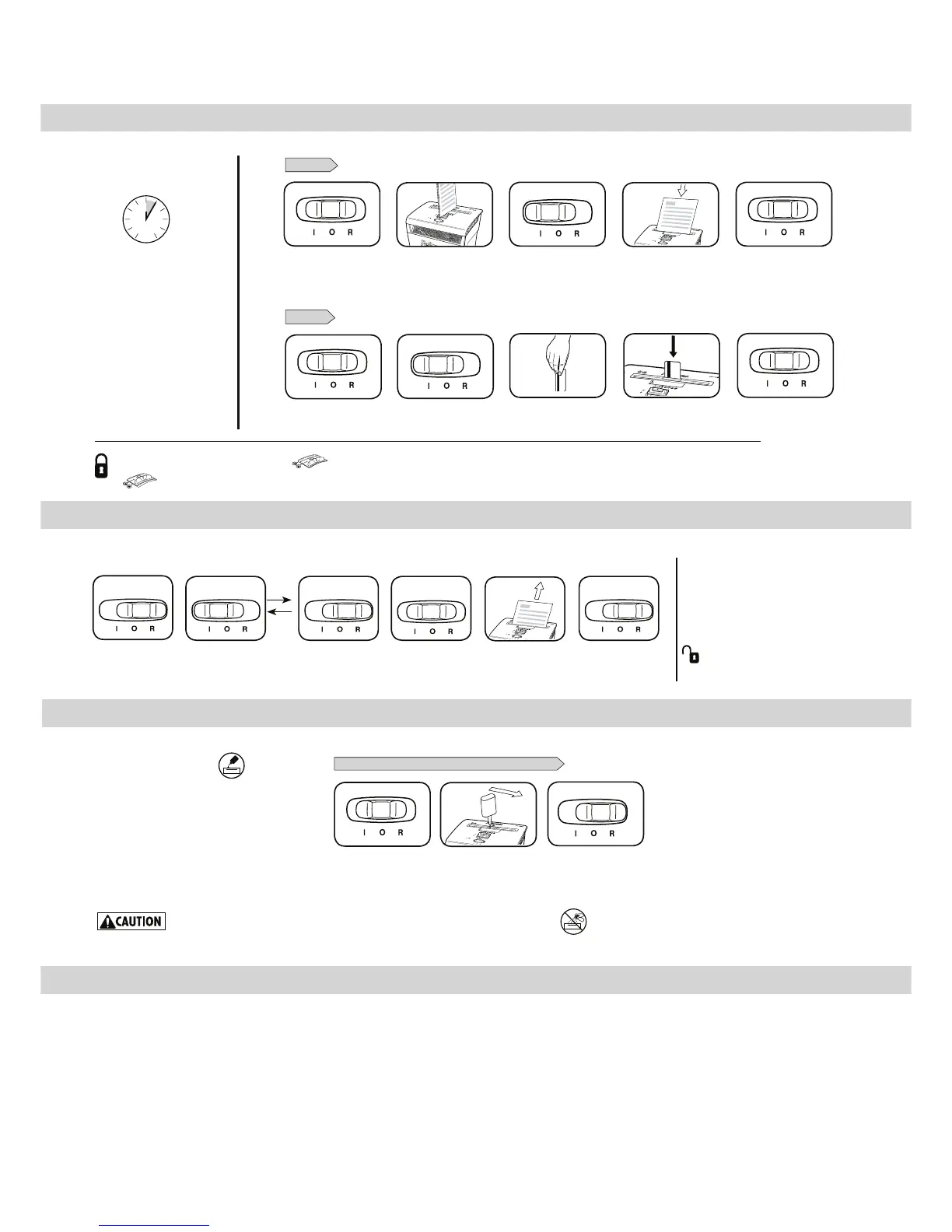 I O R

I O R

I O R

I O R

I O R

I O R

I O R

I O R

I O R

I O R

I O R

I O R

I O R

I O R

CAUTION