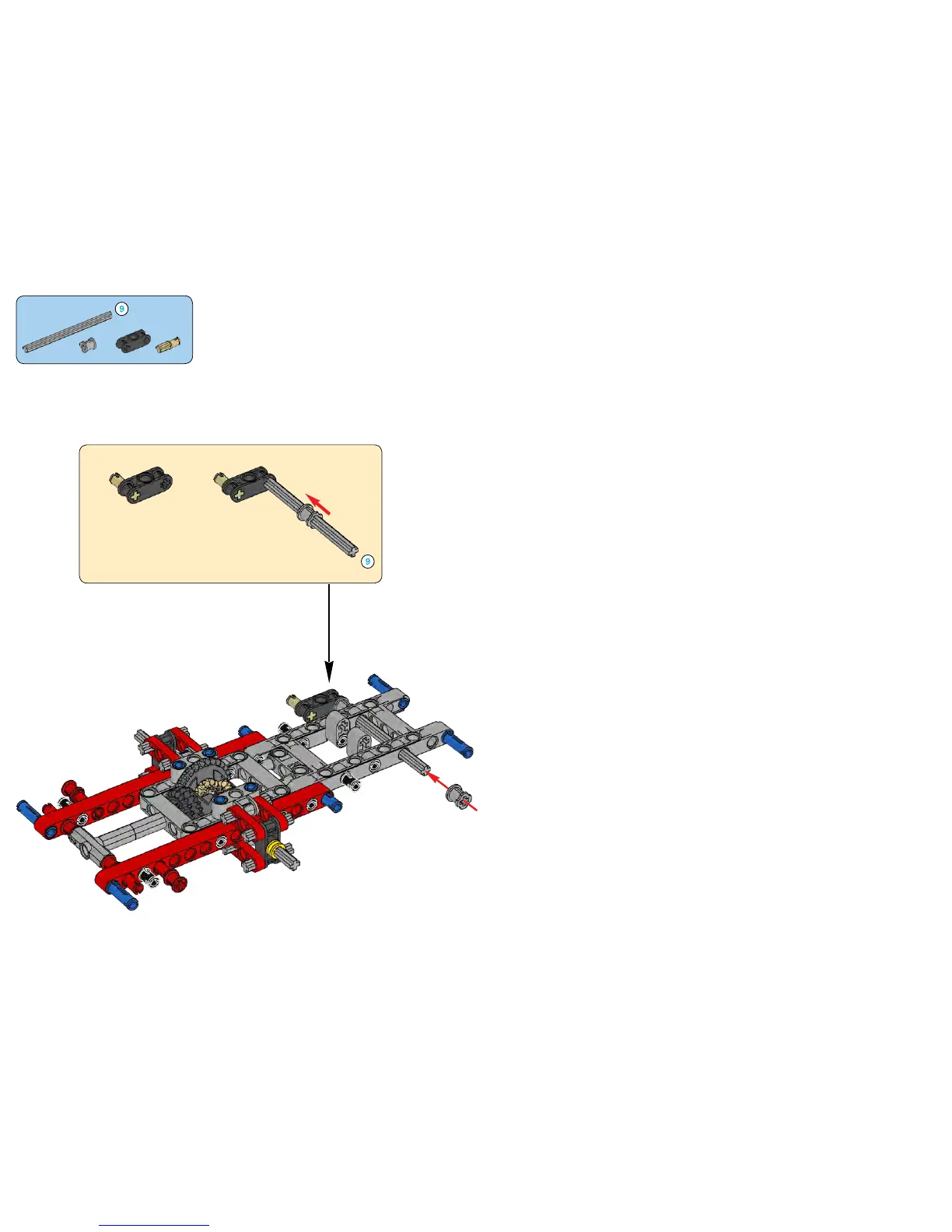 9

9