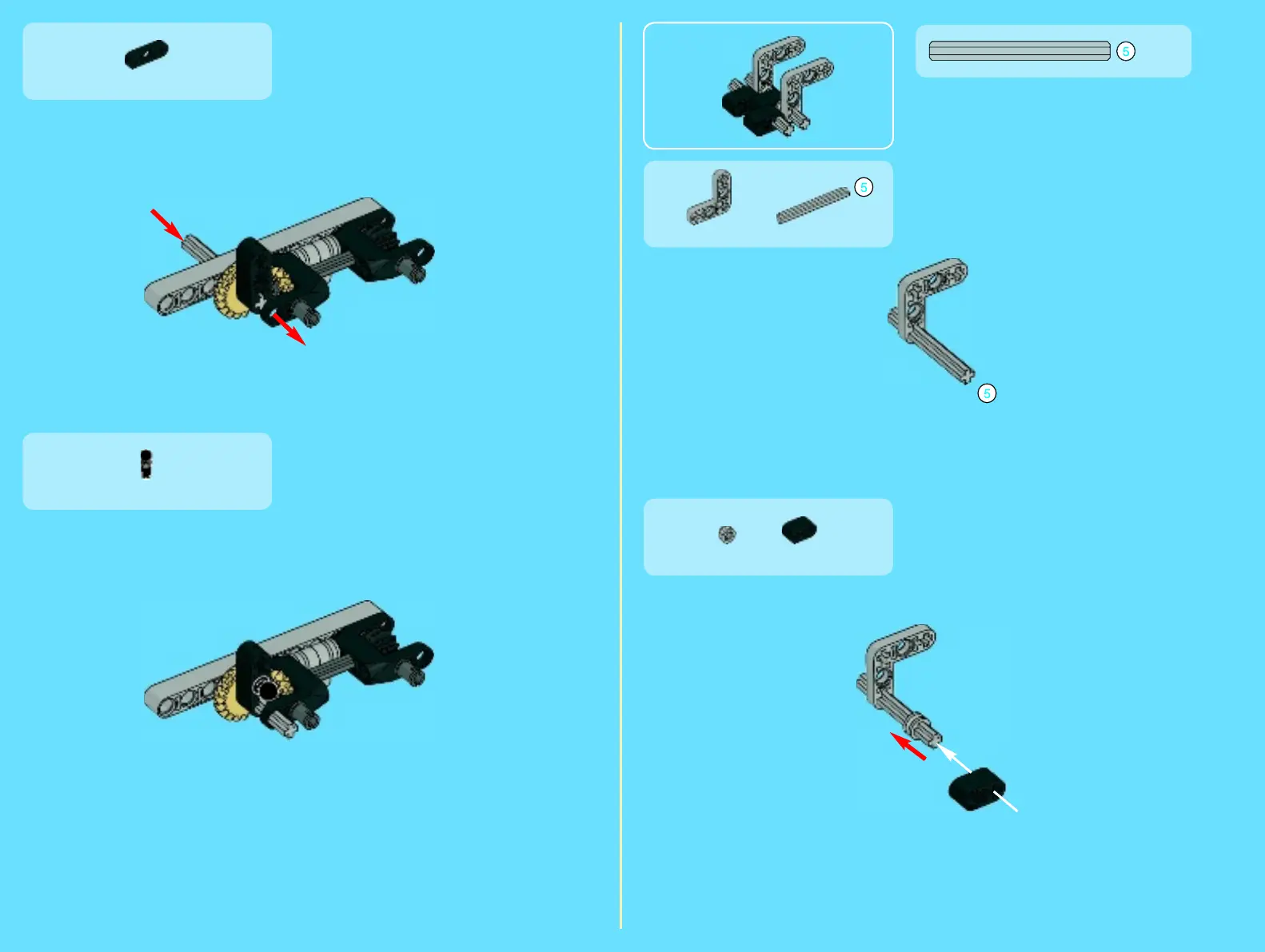 5

5

5