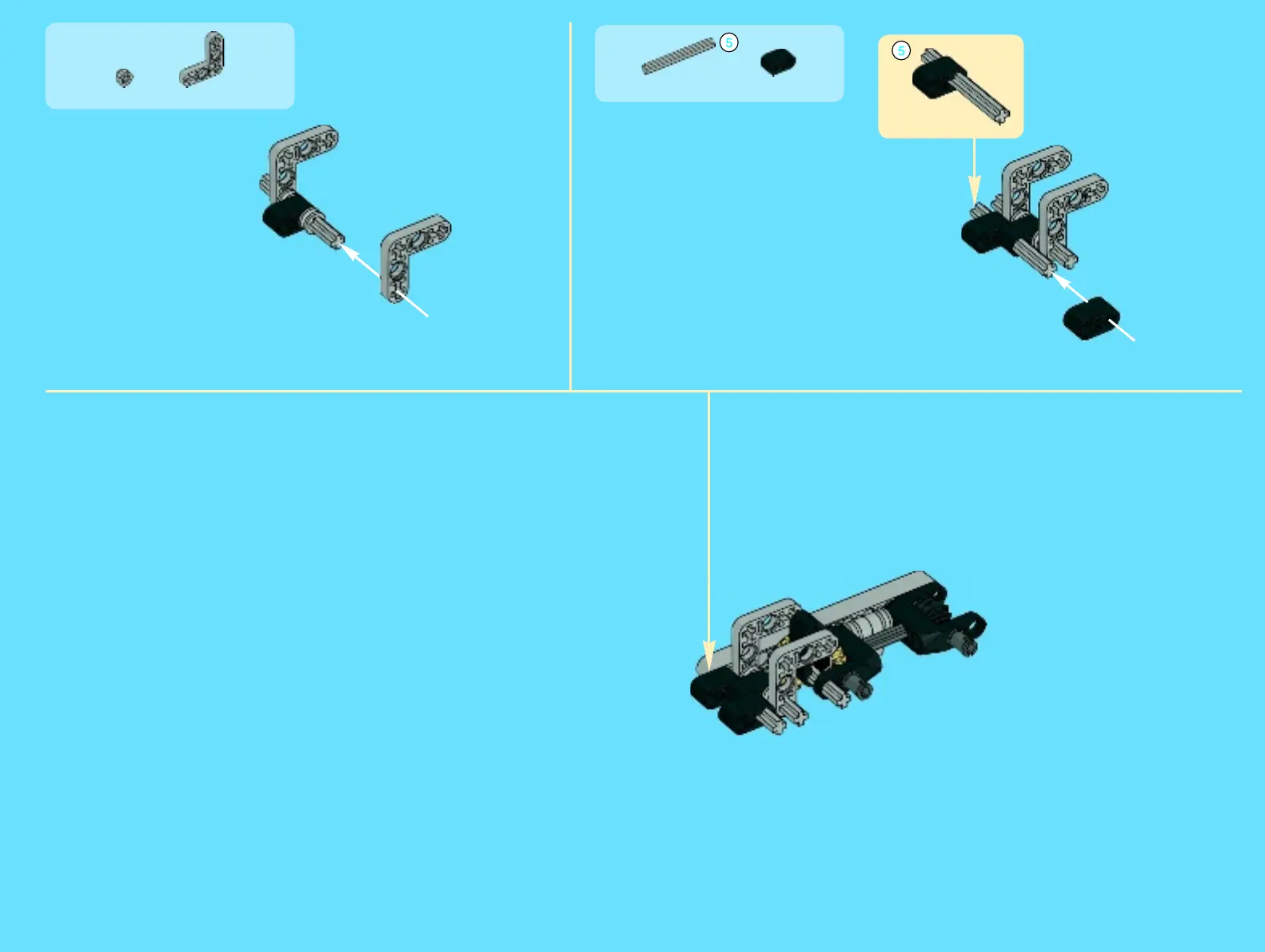 5

5