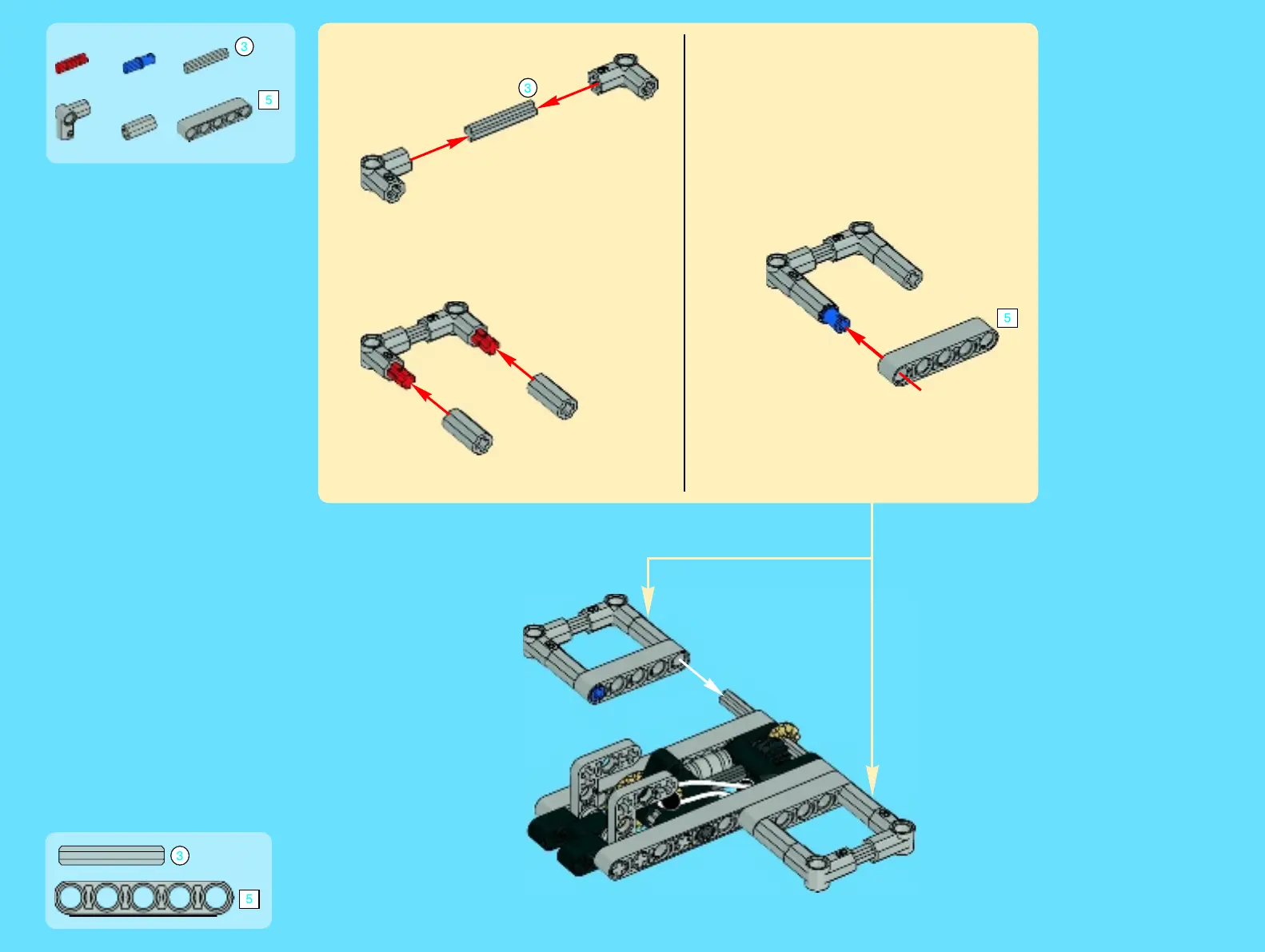 3

5

3

5

3

5