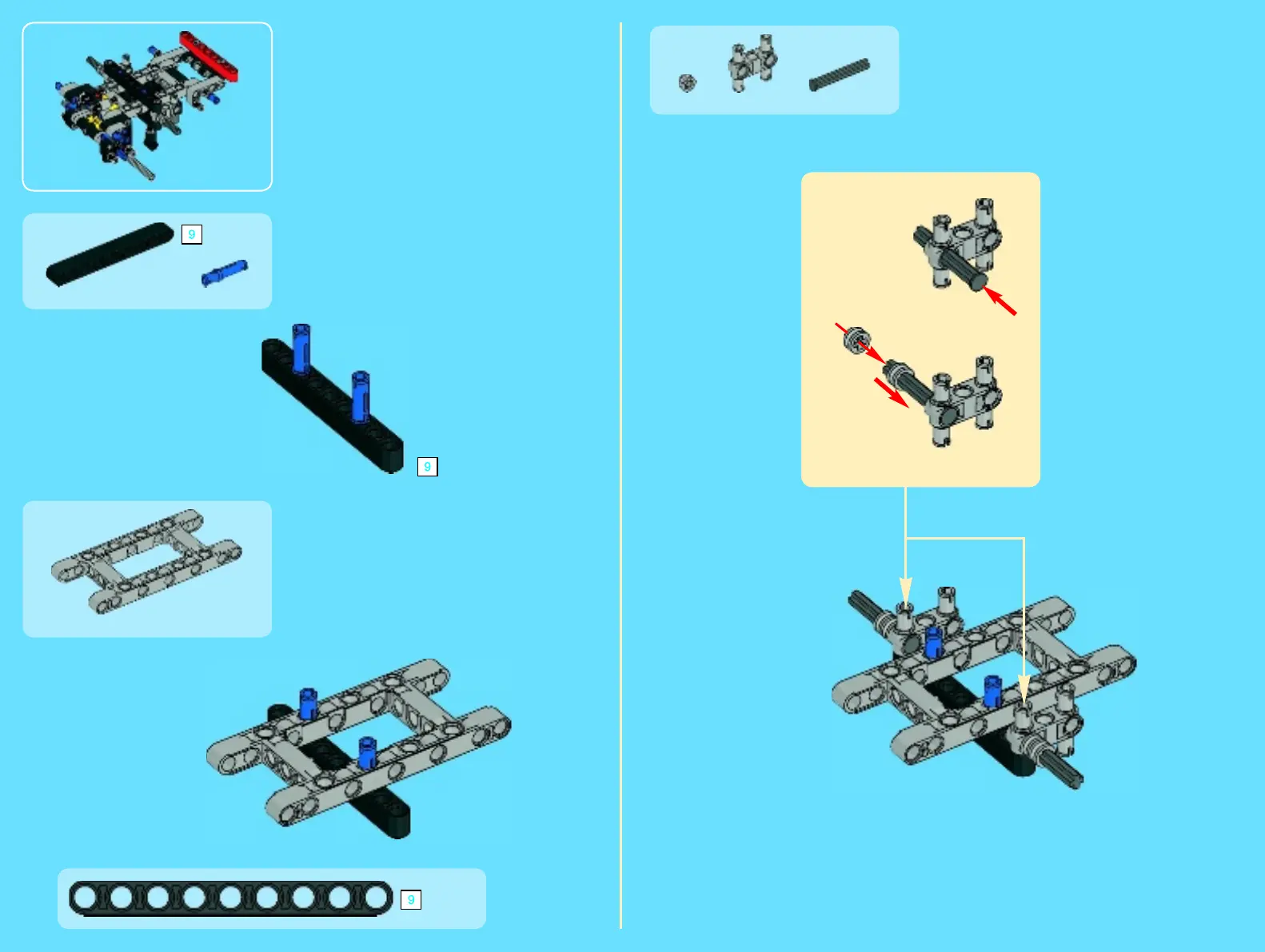 9

9

9